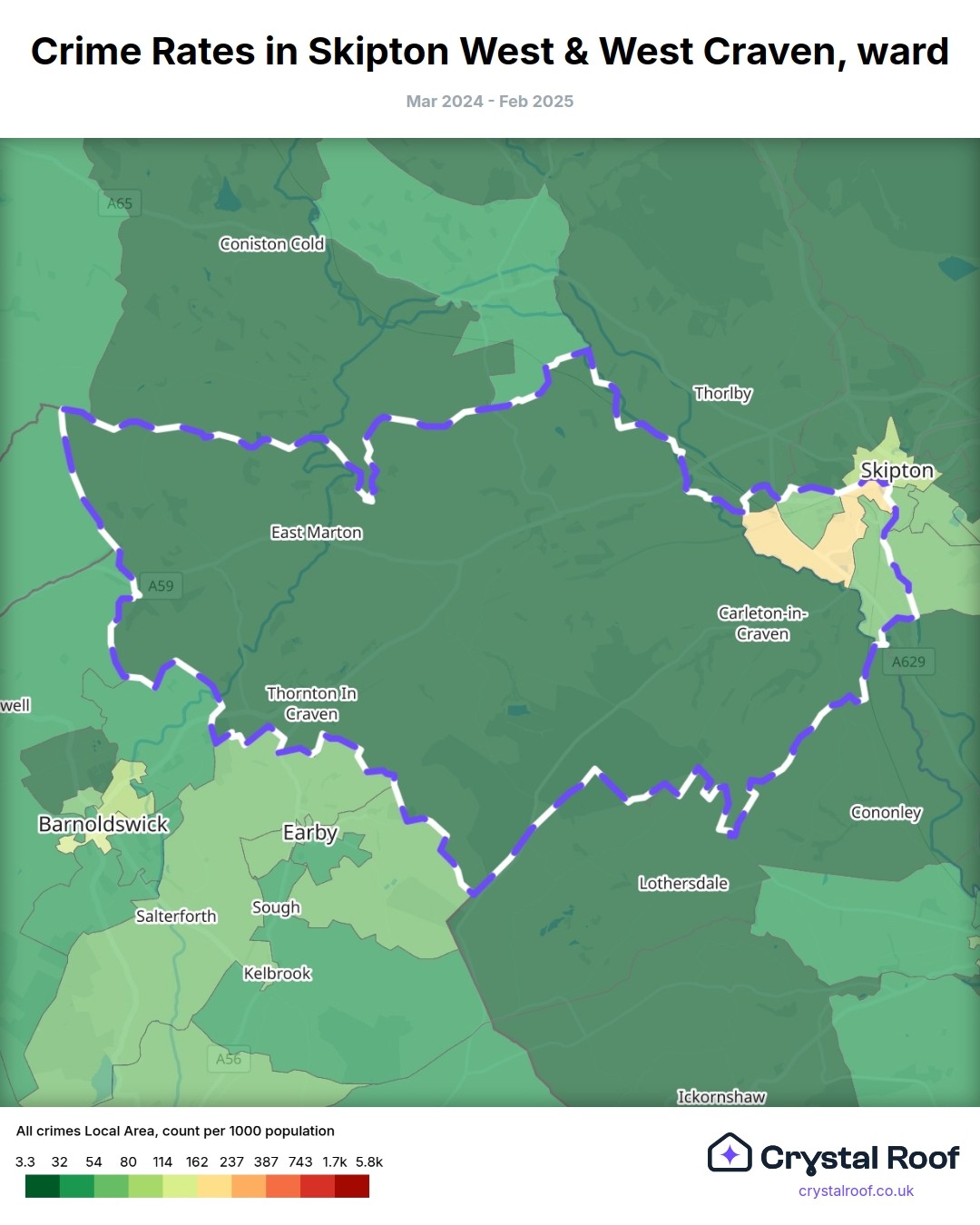 Crime Rates in Skipton West & West Craven, ward

Mar 2024 - Feb 2025

A65

Coniston Cold

Thorlby

Skipton

East Marton

A59

Carleton-in-Craven

A629

well

Thornton In Craven

Barnoldswick

Earby

Cononley

Lothersdale

Salterforth

Sough

Kelbrook

A56

Ickornshaw

All crimes Local Area, count per 1000 population

3.3 32 54 80 114 162 237 387 743 1.7k 5.8k

Crystal Roof

crystalroof.co.uk