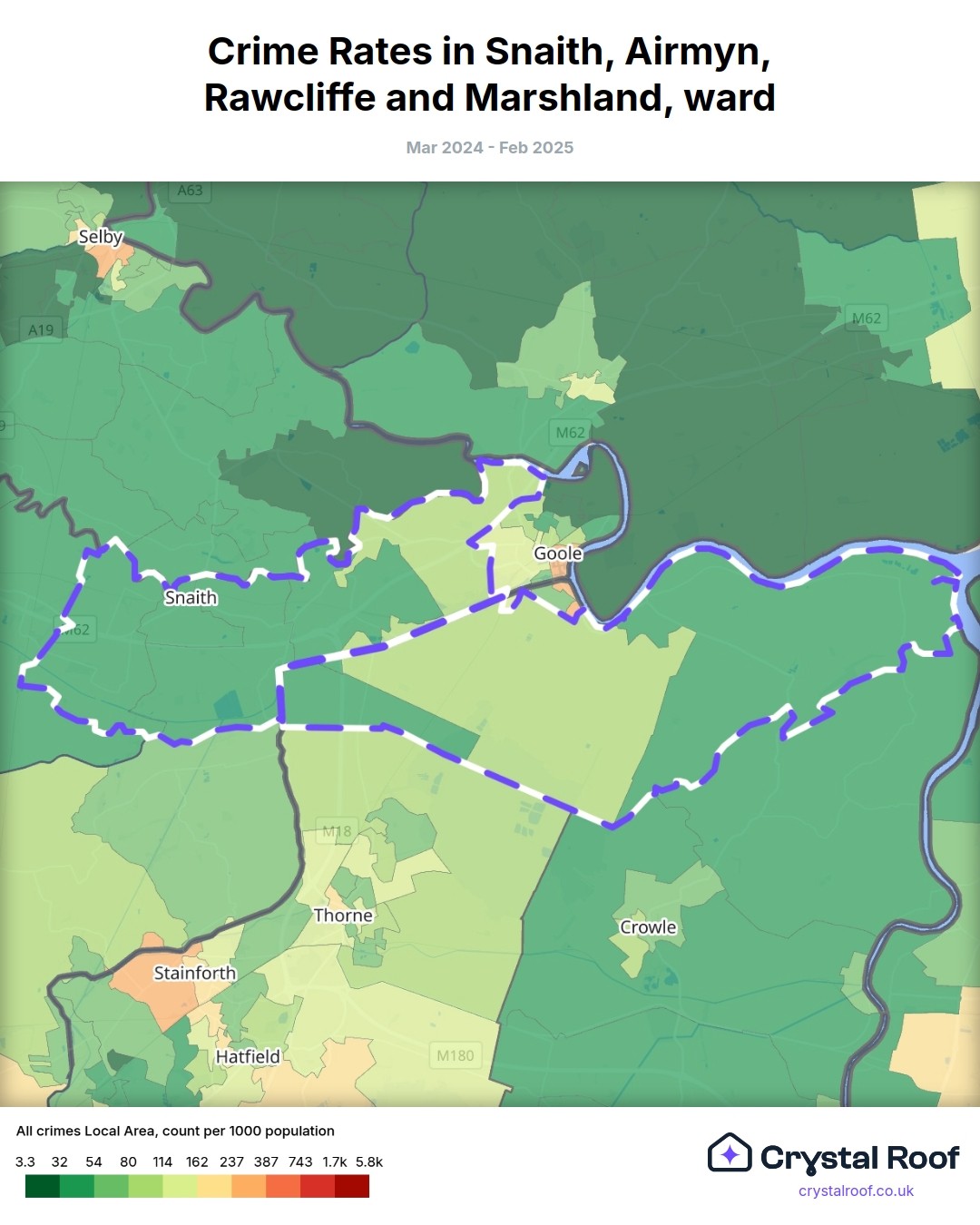 Crime Rates in Snaith, Airmyn, Rawcliffe and Marshland, ward

Mar 2024 - Feb 2025

A63
Selby
A19
M62
M62
Goole
Snaith
M62
M18
Thorne
Crowle
Stainforth
Hatfield
M180

All crimes Local Area, count per 1000 population

3.3 32 54 80 114 162 237 387 743 1.7k 5.8k

Crystal Roof
crystalroof.co.uk