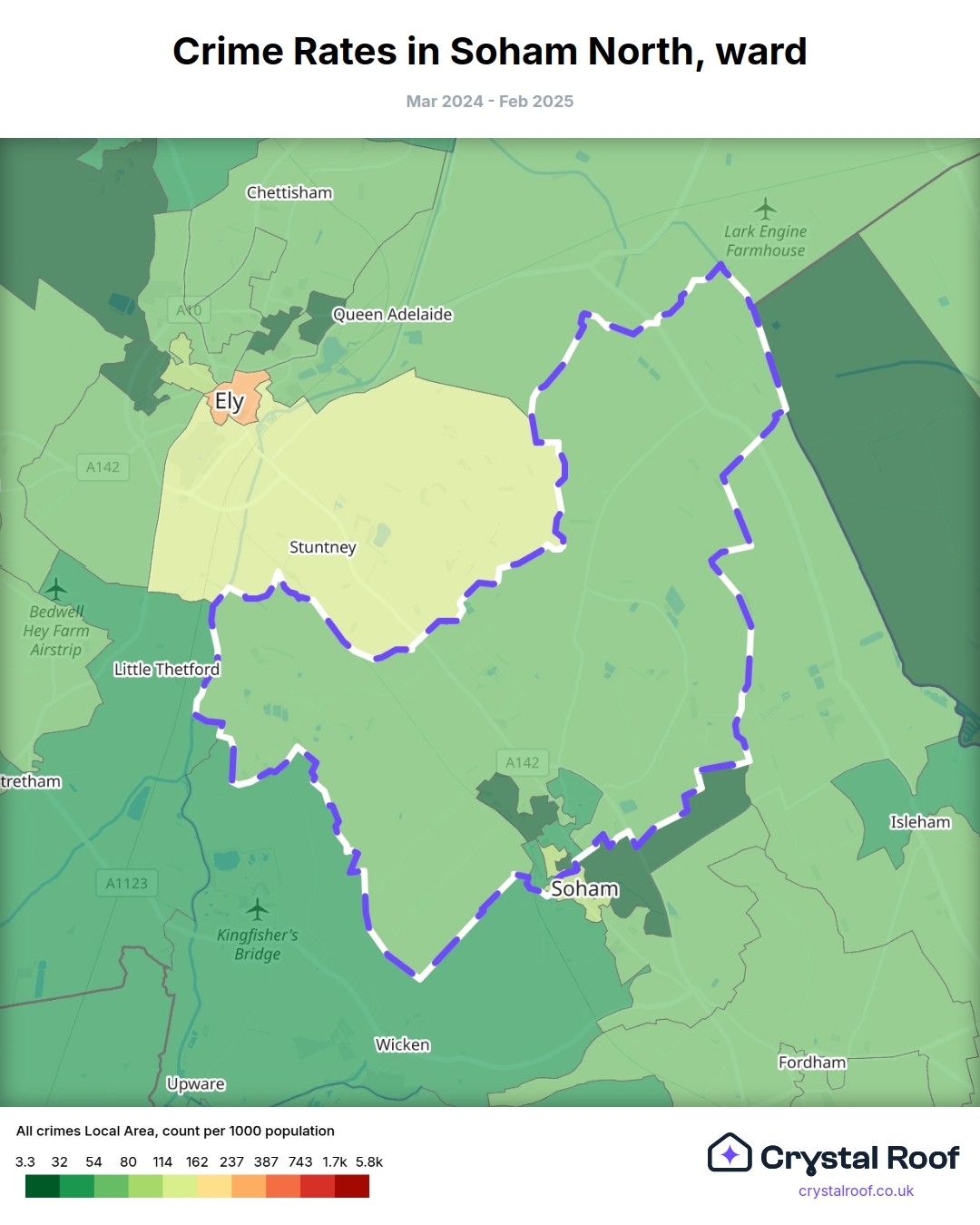 Crime Rates in Soham North, ward

Mar 2024 - Feb 2025

Chettisham

Lark Engine Farmhouse

A10

Queen Adelaide

Ely

A142

Stuntney

Bedwell Hey Farm Airstrip

Little Thetford

tretham

A142

Isleham

A1123

Soham

Kingfisher's Bridge

Wicken

Fordham

Upware

All crimes Local Area, count per 1000 population

3.3 32 54 80 114 162 237 387 743 1.7k 5.8k

Crystal Roof

crystalroof.co.uk