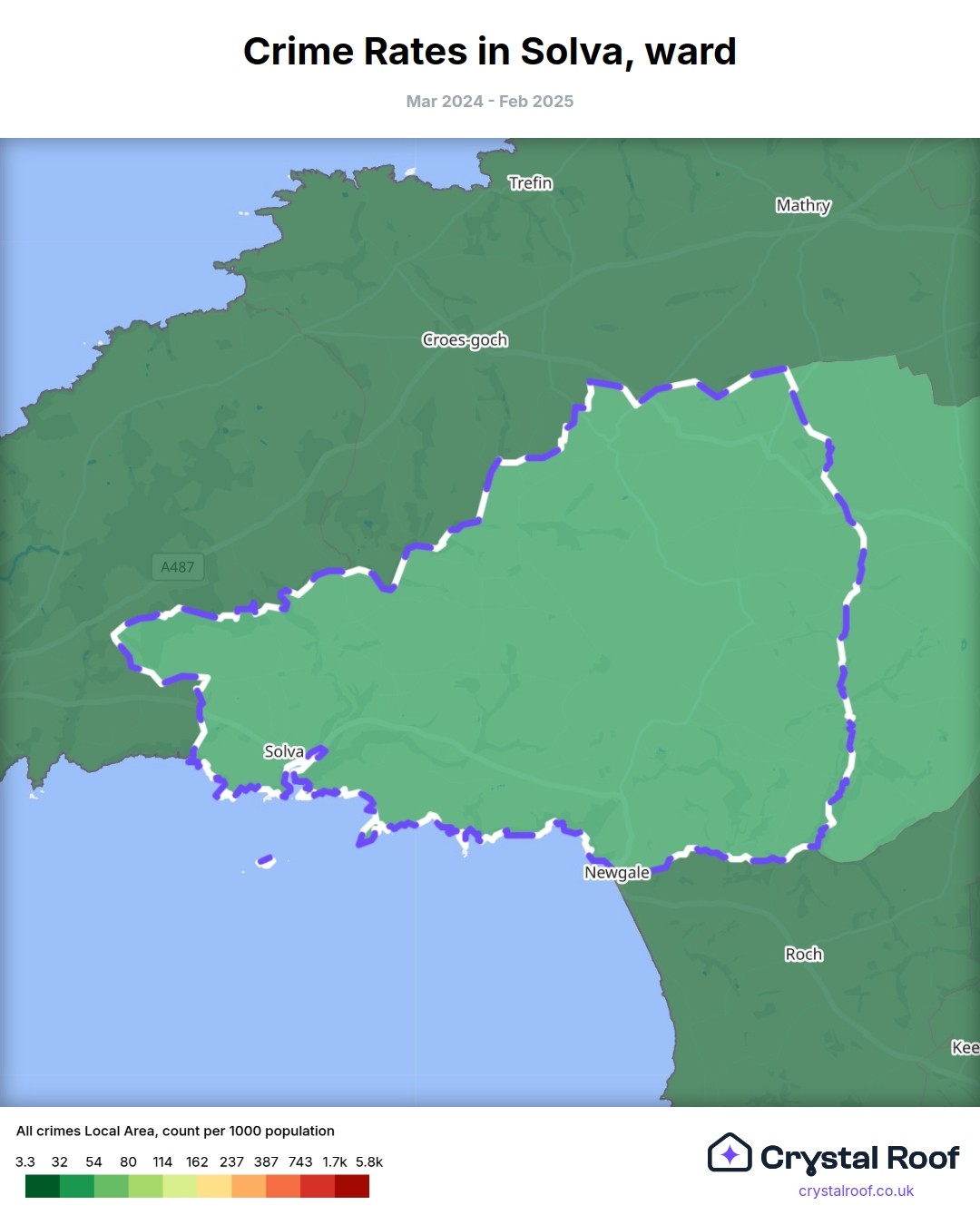 Crime Rates in Solva, ward

Mar 2024 - Feb 2025

Trefin
Mathry
Croes-goch
A487
Solva
Newgale
Roch
Kee

All crimes Local Area, count per 1000 population

3.3 32 54 80 114 162 237 387 743 1.7k 5.8k

Crystal Roof
crystalroof.co.uk