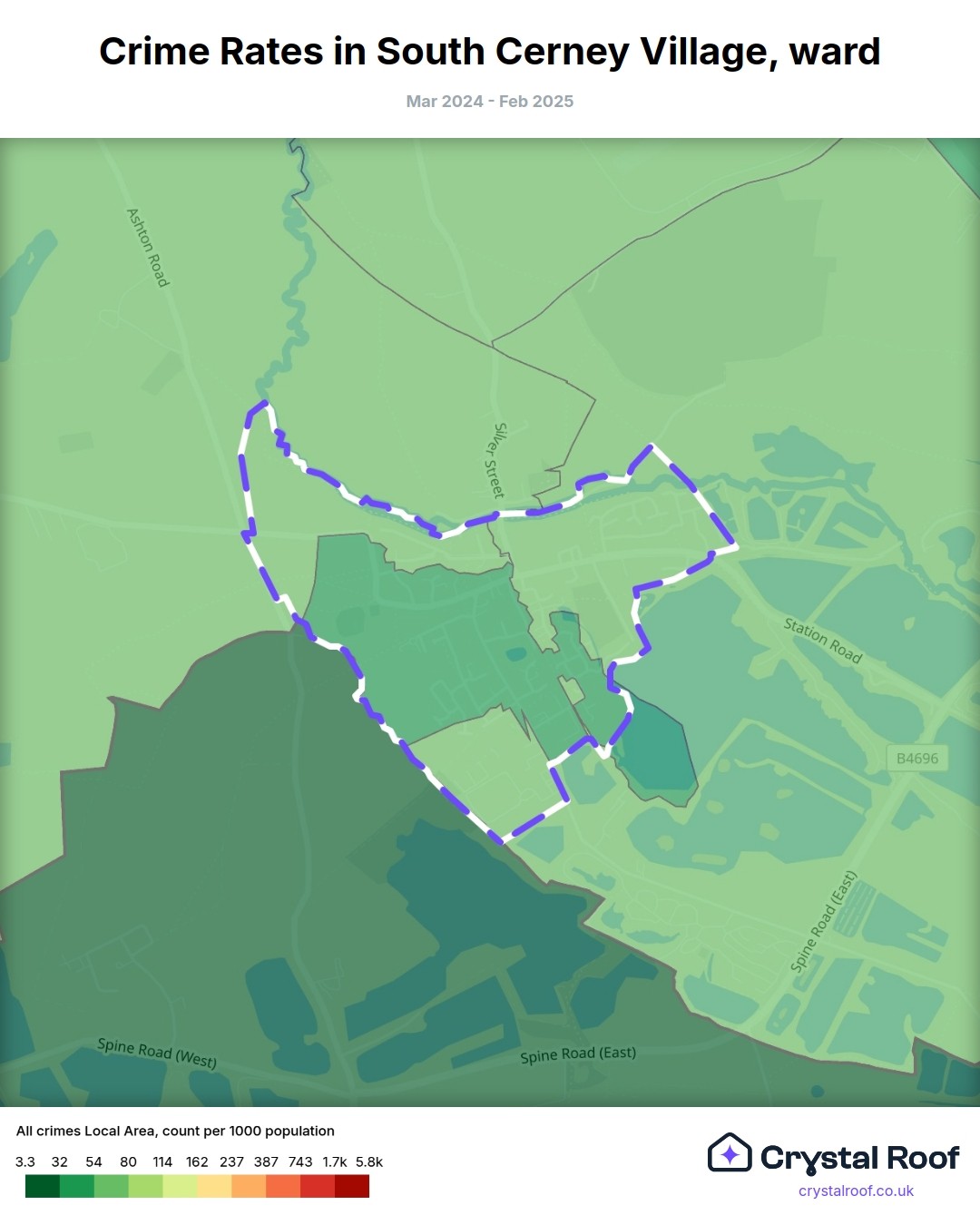 Crime Rates in South Cerney Village, ward

Mar 2024 - Feb 2025

Ashton Road

Silver Street

Station Road

B4696

Spine Road (East)

Spine Road (West)

Spine Road (East)

All crimes Local Area, count per 1000 population

3.3 32 54 80 114 162 237 387 743 1.7k 5.8k

Crystal Roof
crystalroof.co.uk