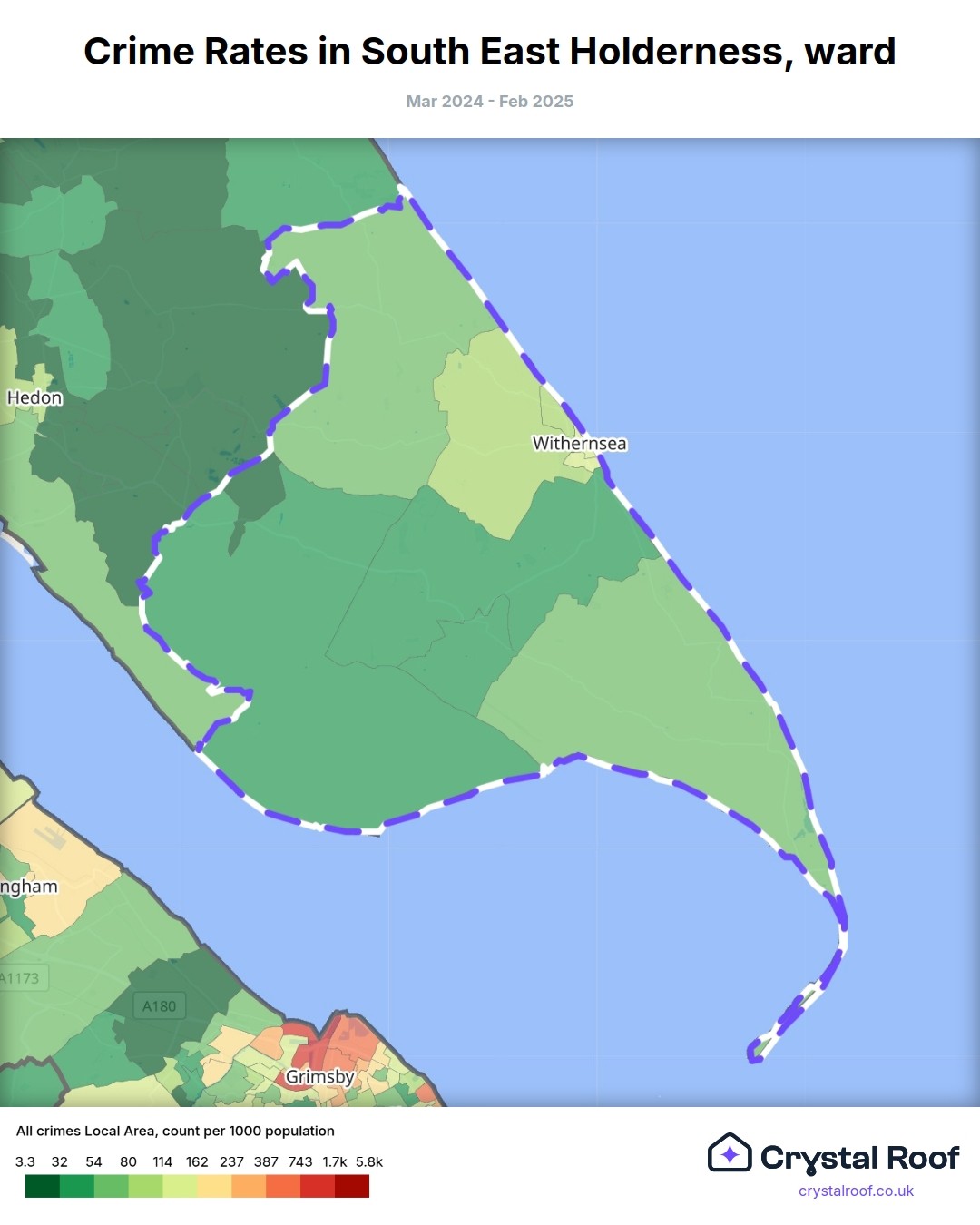 Crime Rates in South East Holderness, ward

Mar 2024 - Feb 2025

Hedon

Withernsea

ngham

A1173

A180

Grimsby

All crimes Local Area, count per 1000 population

3.3 32 54 80 114 162 237 387 743 1.7k 5.8k

Crystal Roof

crystalroof.co.uk