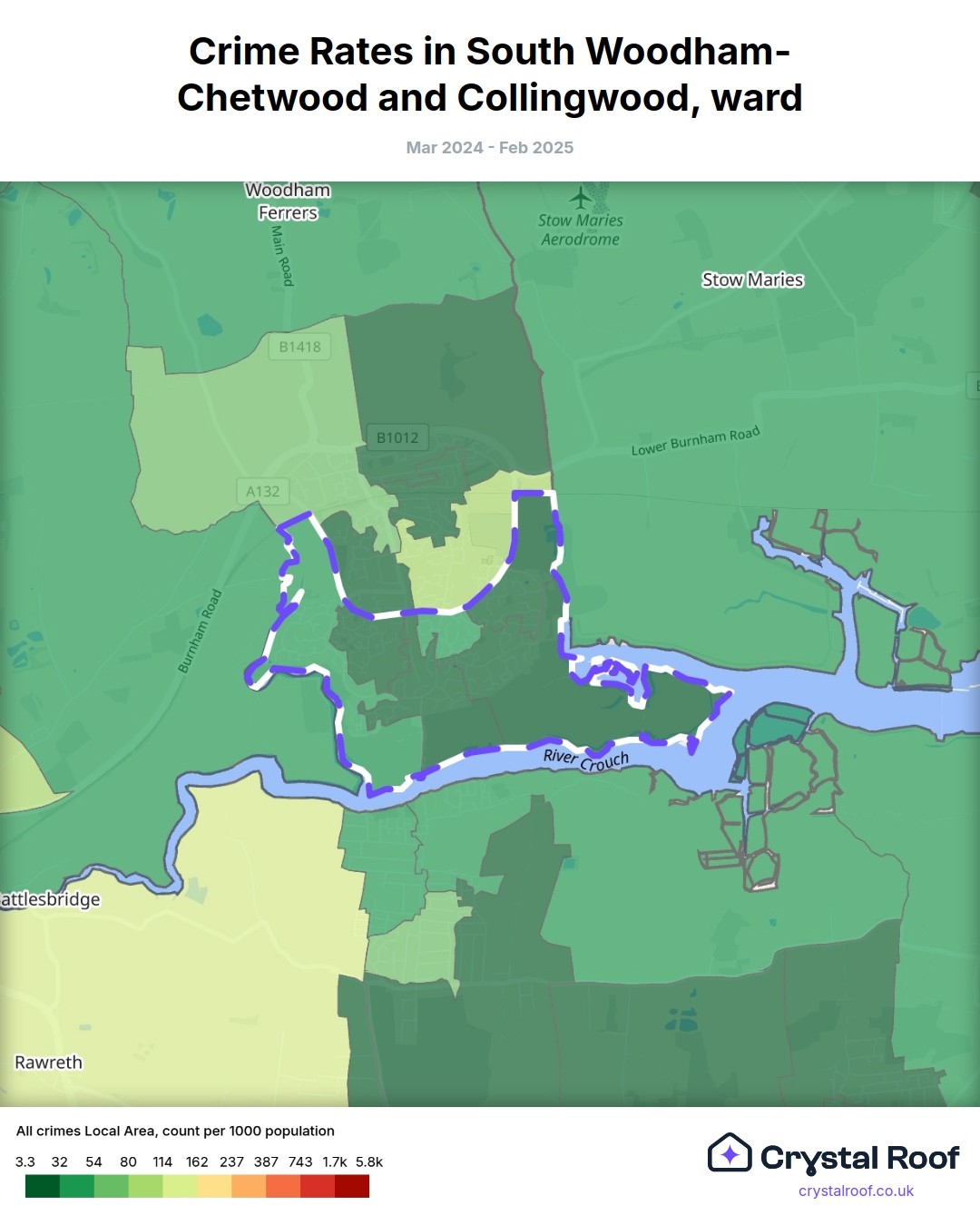 Crime Rates in South Woodham-Chetwood and Collingwood, ward

Mar 2024 - Feb 2025

Woodham Ferrers

Main Road

Stow Maries Aerodrome

Stow Maries

B1418

B1012

Lower Burnham Road

A132

Burnham Road

River Crouch

attlesbridge

Rawreth

All crimes Local Area, count per 1000 population

3.3 32 54 80 114 162 237 387 743 1.7k 5.8k

Crystal Roof

crystalroof.co.uk