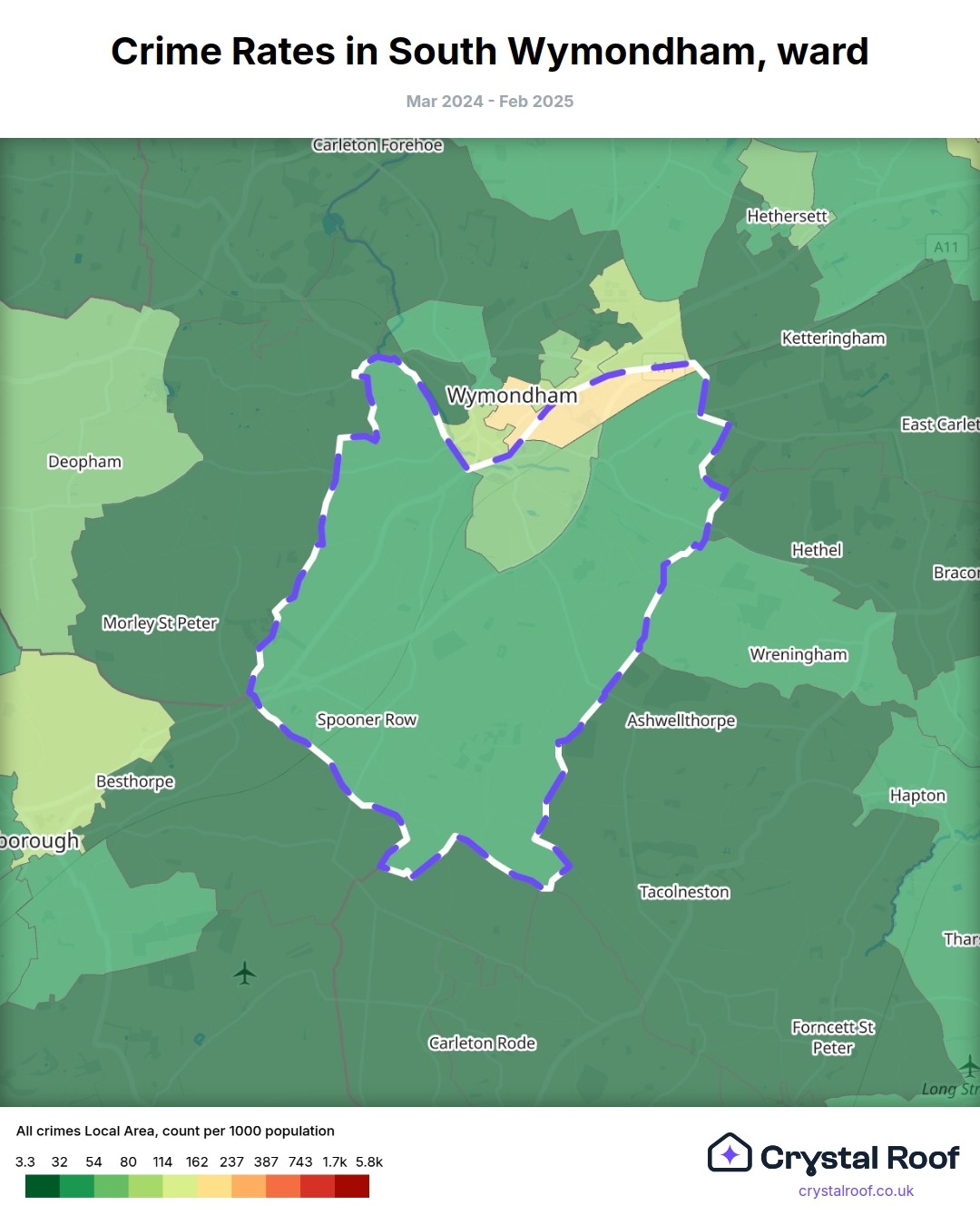 Crime Rates in South Wymondham, ward

Mar 2024 - Feb 2025

Carleton Forehoe

Hethersett

A11

Ketteringham

Wymondham

East Carlet

Deopham

Hethel

Bracon

Morley St Peter

Wreningham

Spooner Row

Ashwellthorpe

Besthorpe

Hapton

borough

Tacolneston

Thar

Carleton Rode

Forncett St Peter

Long Str

All crimes Local Area, count per 1000 population

3.3 32 54 80 114 162 237 387 743 1.7k 5.8k

Crystal Roof

crystalroof.co.uk