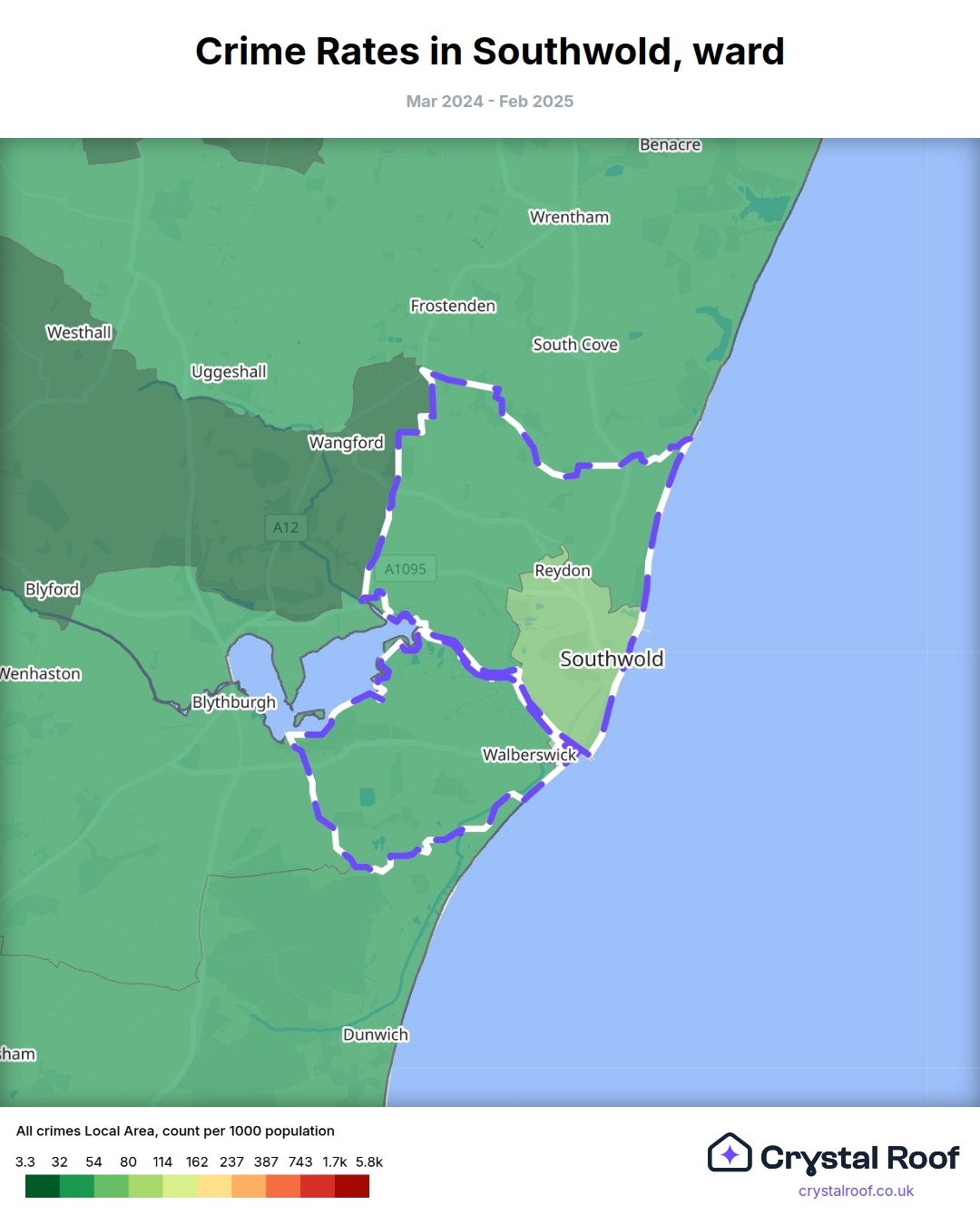 Crime Rates in Southwold, ward

Mar 2024 - Feb 2025

Benacre
Wrentham
Frostenden
South Cove
Westhall
Uggeshall
Wangford
A12
A1095
Reydon
Blyford
Southwold
Wenhaston
Blythburgh
Walberswick
Dunwich
ham

All crimes Local Area, count per 1000 population

3.3 32 54 80 114 162 237 387 743 1.7k 5.8k

Crystal Roof
crystalroof.co.uk