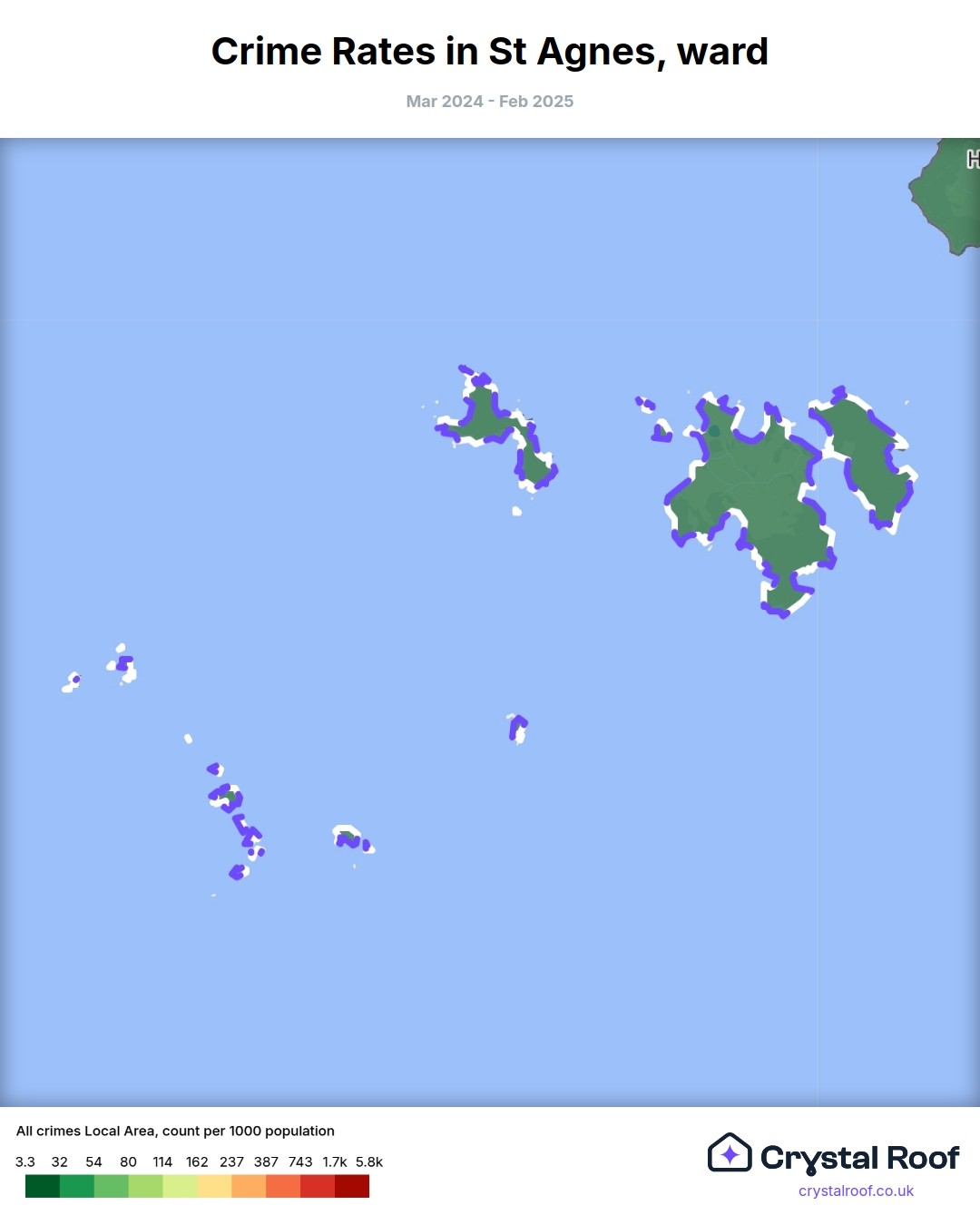 Crime Rates in St Agnes, ward

Mar 2024 - Feb 2025

H

All crimes Local Area, count per 1000 population

3.3 32 54 80 114 162 237 387 743 1.7k 5.8k

Crystal Roof
crystalroof.co.uk