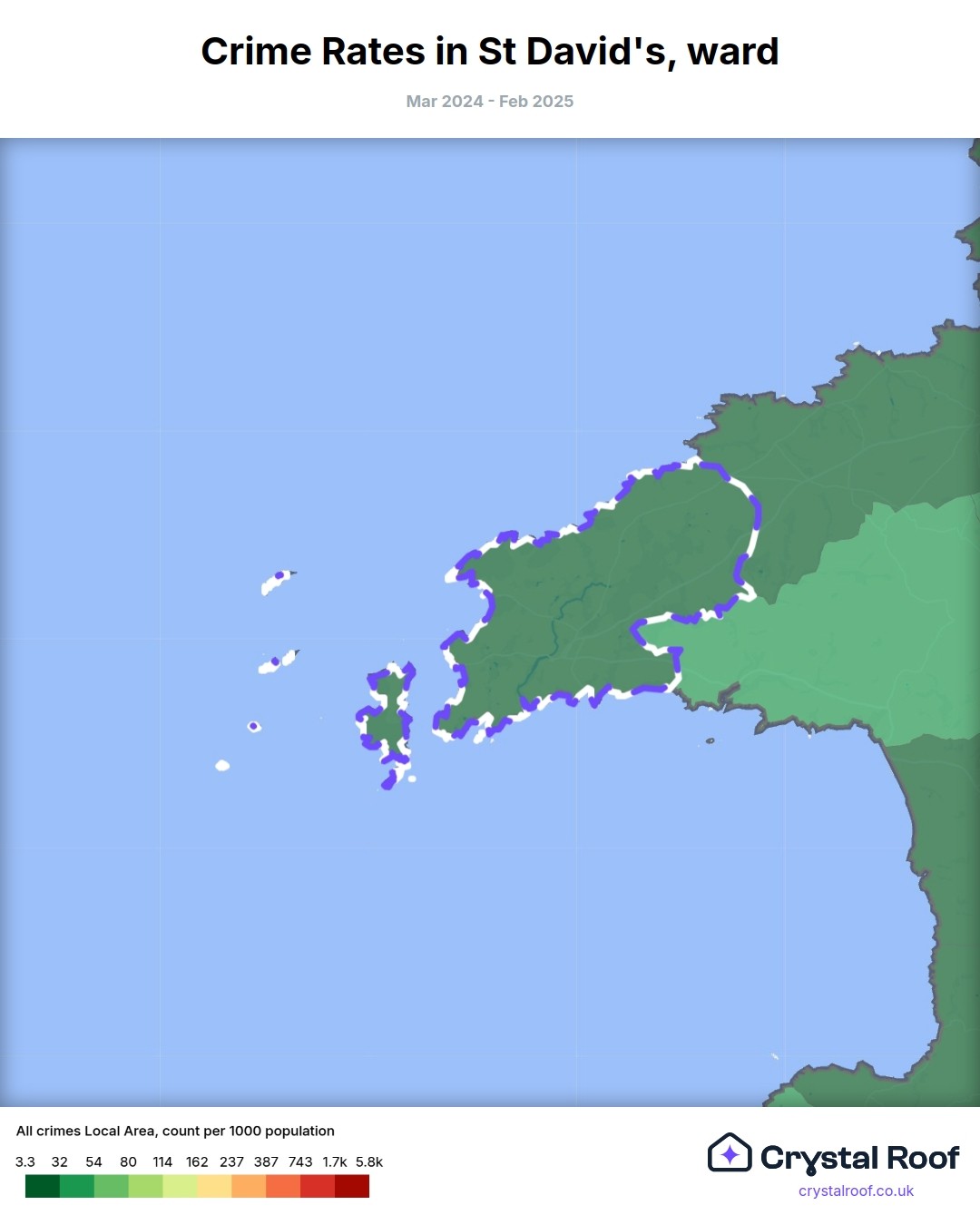 Crime Rates in St David's, ward

Mar 2024 - Feb 2025

All crimes Local Area, count per 1000 population

3.3 32 54 80 114 162 237 387 743 1.7k 5.8k

Crystal Roof

crystalroof.co.uk