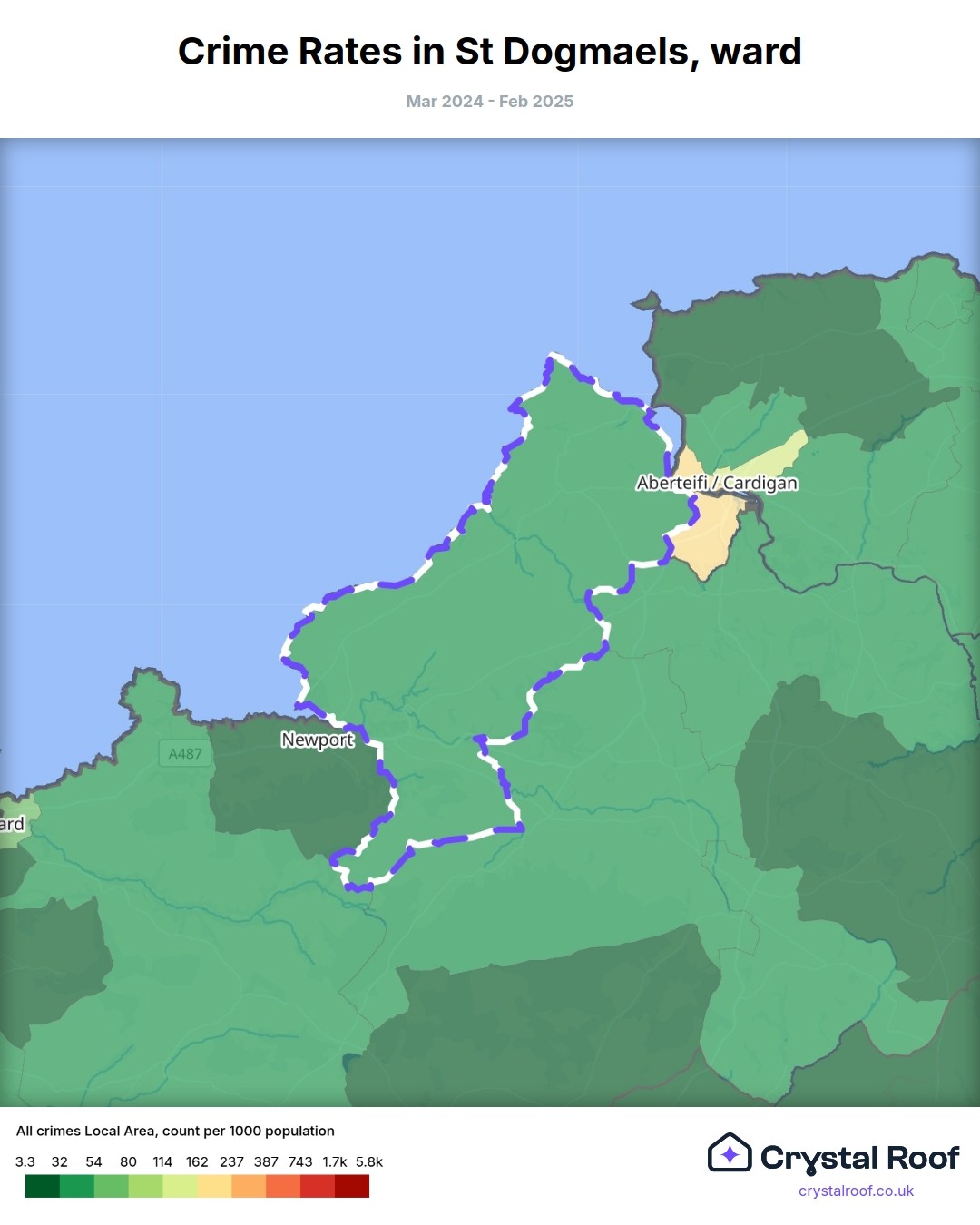 Crime Rates in St Dogmaels, ward

Mar 2024 - Feb 2025

Aberteifi / Cardigan

Newport

A487

ard

All crimes Local Area, count per 1000 population

3.3 32 54 80 114 162 237 387 743 1.7k 5.8k

Crystal Roof

crystalroof.co.uk