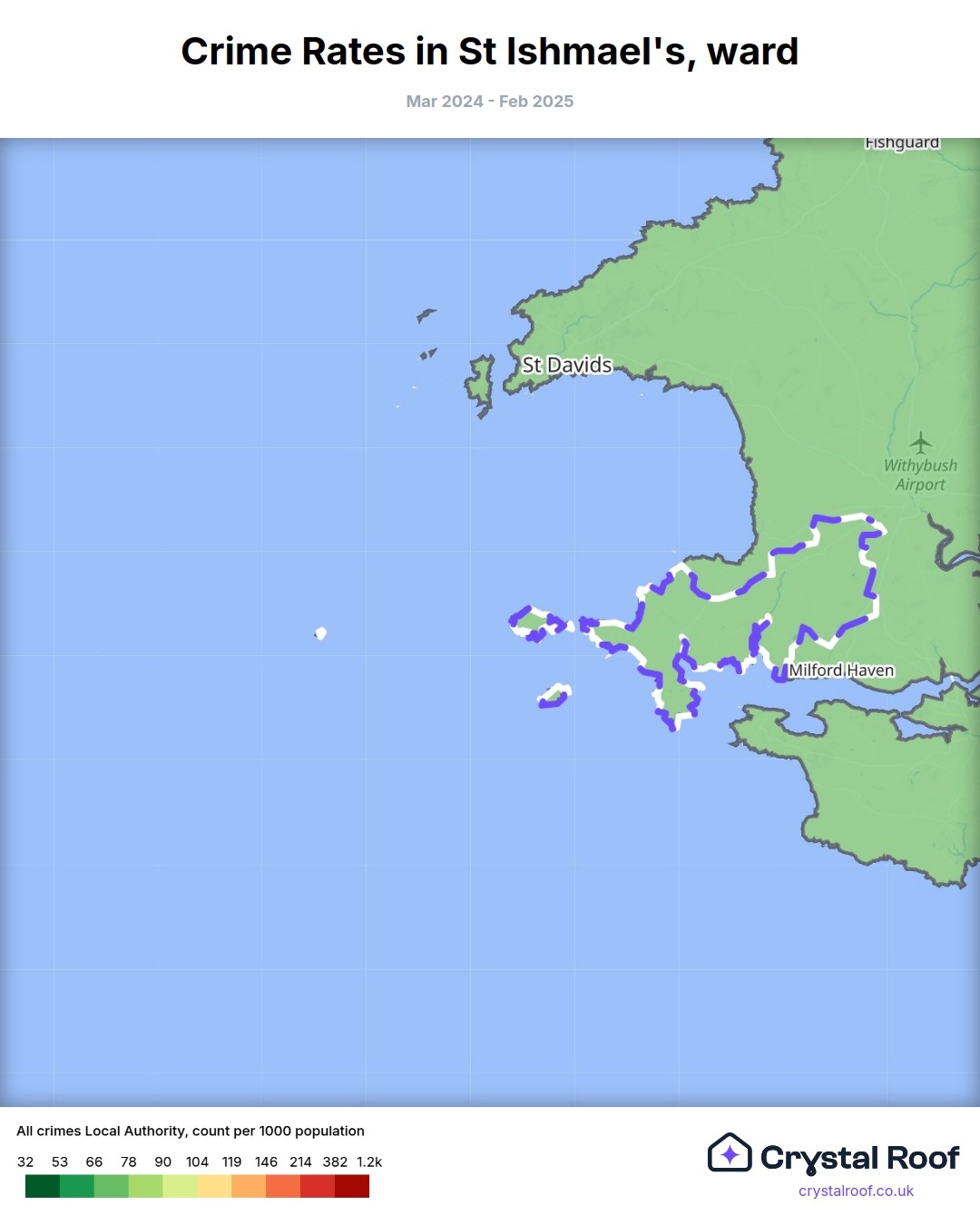 Crime Rates in St Ishmael's, ward

Mar 2024 - Feb 2025

Fishguard

St Davids

Withybush Airport

Milford Haven

All crimes Local Authority, count per 1000 population

32 53 66 78 90 104 119 146 214 382 1.2k

Crystal Roof
crystalroof.co.uk