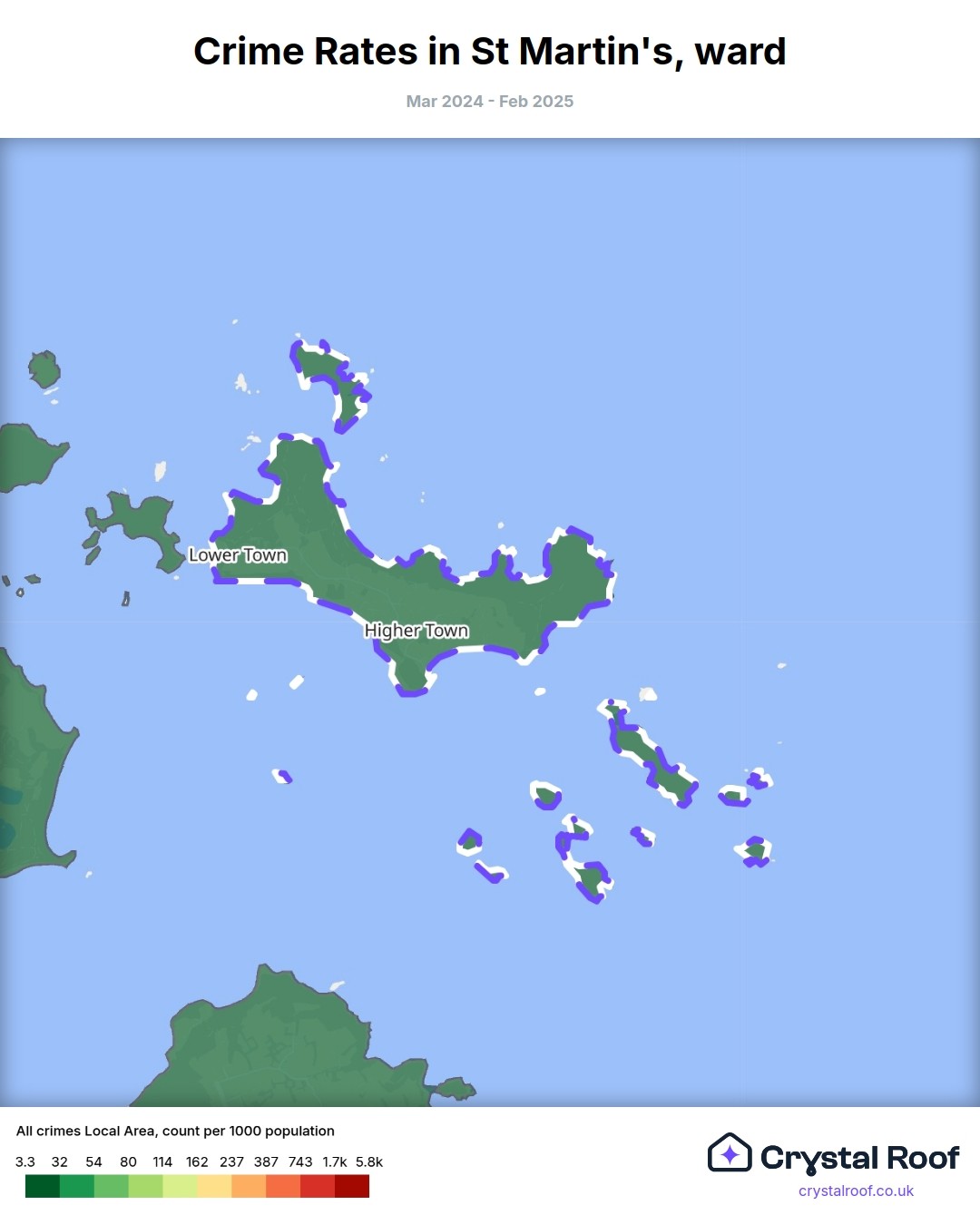 Crime Rates in St Martin's, ward

Mar 2024 - Feb 2025

Lower Town

Higher Town

All crimes Local Area, count per 1000 population

3.3 32 54 80 114 162 237 387 743 1.7k 5.8k

Crystal Roof

crystalroof.co.uk