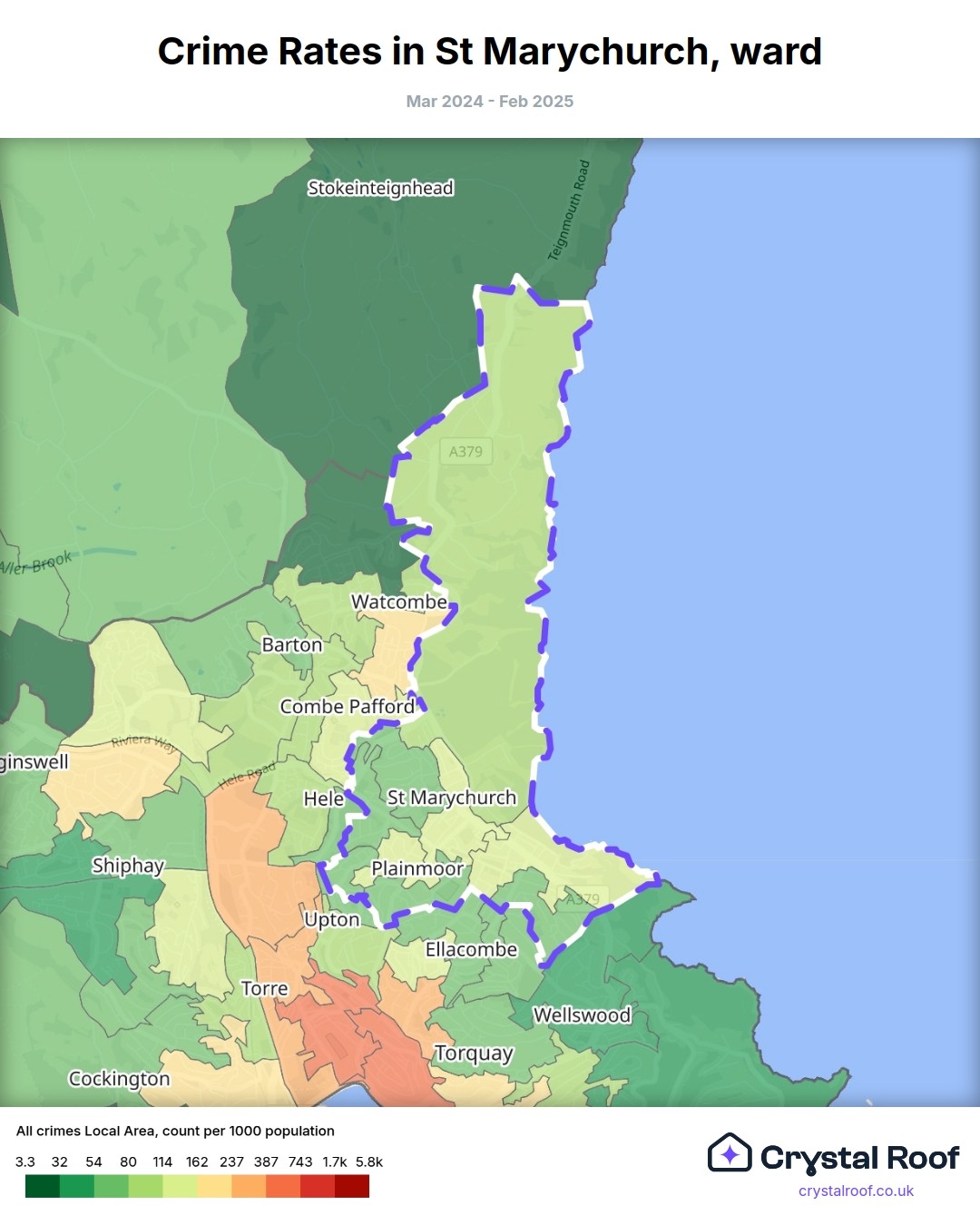 Crime Rates in St Marychurch, ward

Mar 2024 - Feb 2025

Stokeinteignhead
Teignmouth Road
A379
Aller Brook
Watcombe
Barton
Combe Pafford
Riviera Way
ginswell
Hele Road
Hele
St Marychurch
Shiphay
Plainmoor
A379
Upton
Ellacombe
Torre
Wellswood
Torquay
Cockington

All crimes Local Area, count per 1000 population

3.3 32 54 80 114 162 237 387 743 1.7k 5.8k

Crystal Roof
crystalroof.co.uk