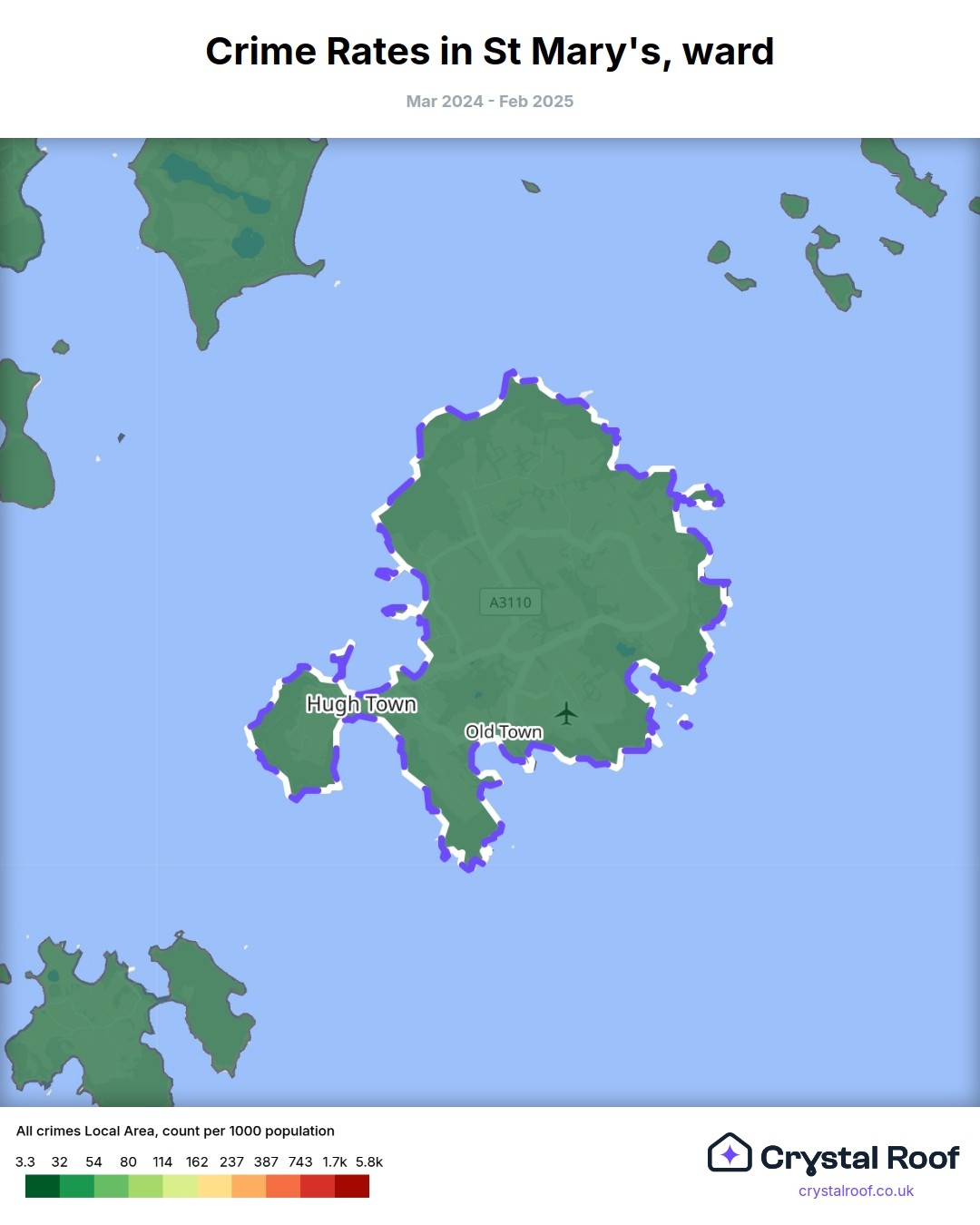 Crime Rates in St Mary's, ward

Mar 2024 - Feb 2025

A3110

Hugh Town

Old Town

All crimes Local Area, count per 1000 population

3.3 32 54 80 114 162 237 387 743 1.7k 5.8k

Crystal Roof

crystalroof.co.uk