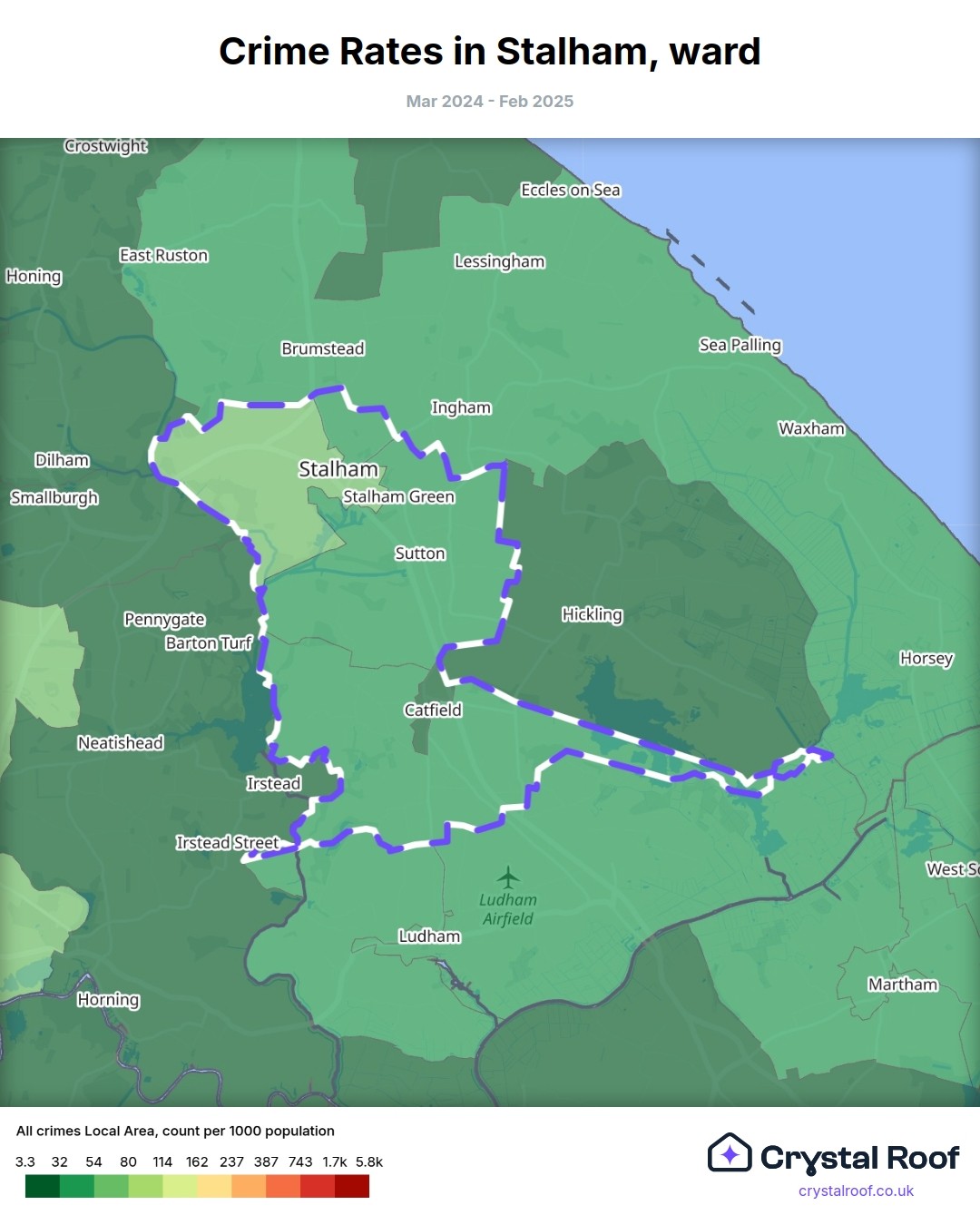 Crime Rates in Stalham, ward

Mar 2024 - Feb 2025

Crostwight
Eccles on Sea
East Ruston
Honing
Lessingham
Brumstead
Sea Palling
Ingham
Waxham
Dilham
Stalham
Smallburgh
Stalham Green
Sutton
Hickling
Pennygate
Barton Turf
Horsey
Catfield
Neatishead
Irstead
Irstead Street
West S
Ludham Airfield
Ludham
Martham
Horning

All crimes Local Area, count per 1000 population

3.3 32 54 80 114 162 237 387 743 1.7k 5.8k

Crystal Roof
crystalroof.co.uk