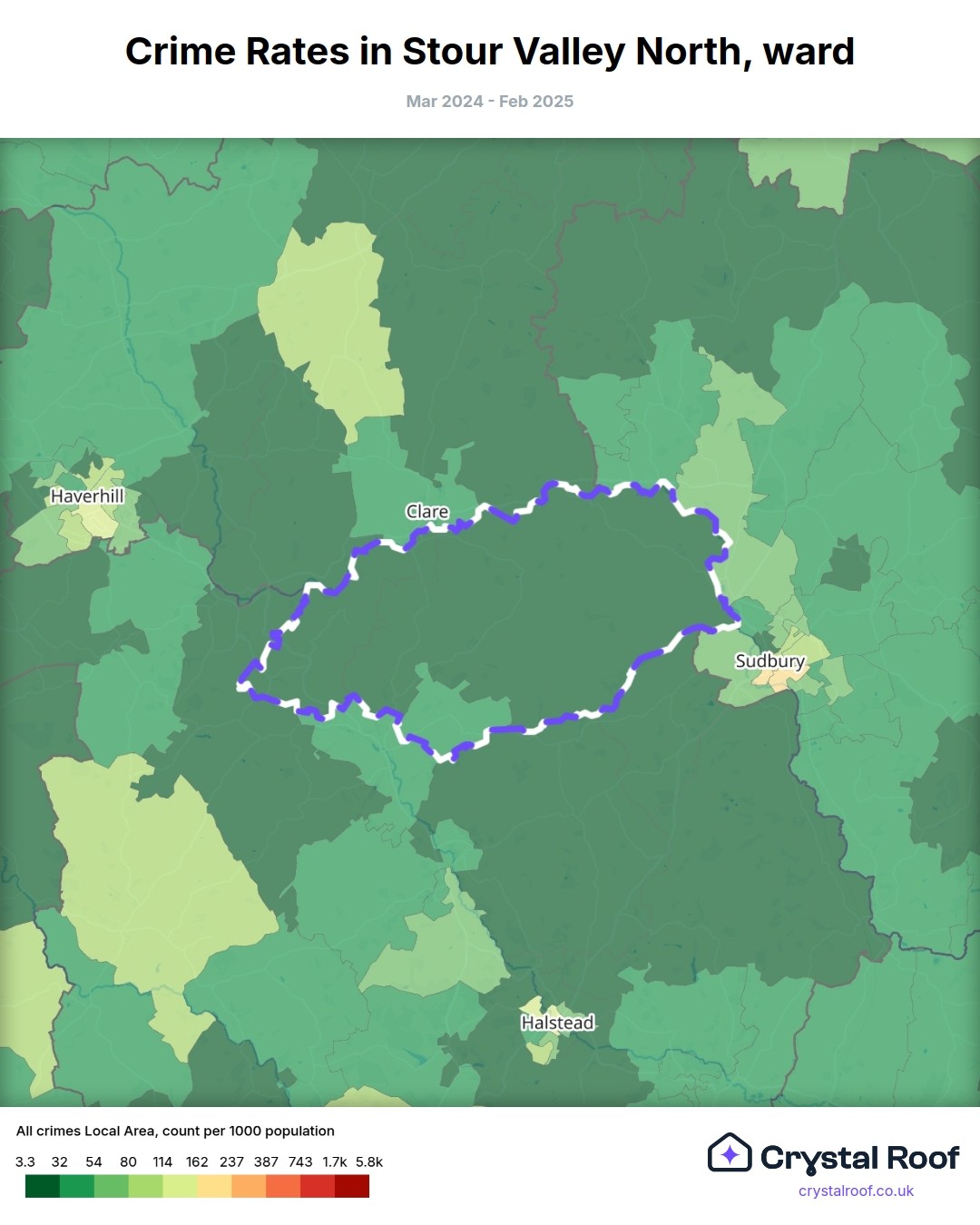 Crime Rates in Stour Valley North, ward

Mar 2024 - Feb 2025

Haverhill

Clare

Sudbury

Halstead

All crimes Local Area, count per 1000 population

3.3 32 54 80 114 162 237 387 743 1.7k 5.8k

Crystal Roof

crystalroof.co.uk