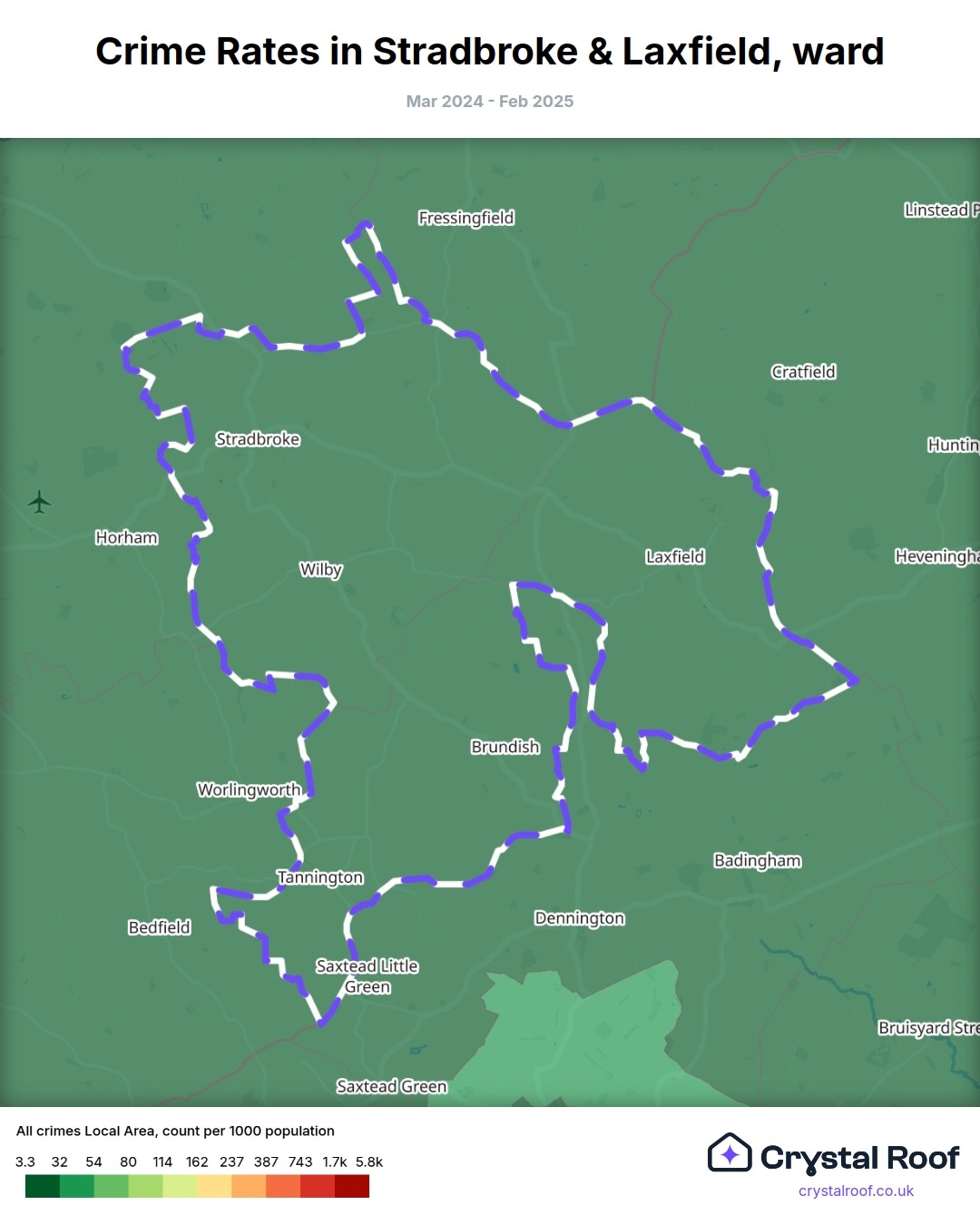 Crime Rates in Stradbroke & Laxfield, ward

Mar 2024 - Feb 2025

Fressingfield
Linstead P
Cratfield
Stradbroke
Huntin
Horham
Wilby
Laxfield
Heveningha
Brundish
Worlingworth
Badingham
Tannington
Bedfield
Dennington
Saxtead Little Green
Bruisyard Stre
Saxtead Green

All crimes Local Area, count per 1000 population

3.3 32 54 80 114 162 237 387 743 1.7k 5.8k

Crystal Roof
crystalroof.co.uk