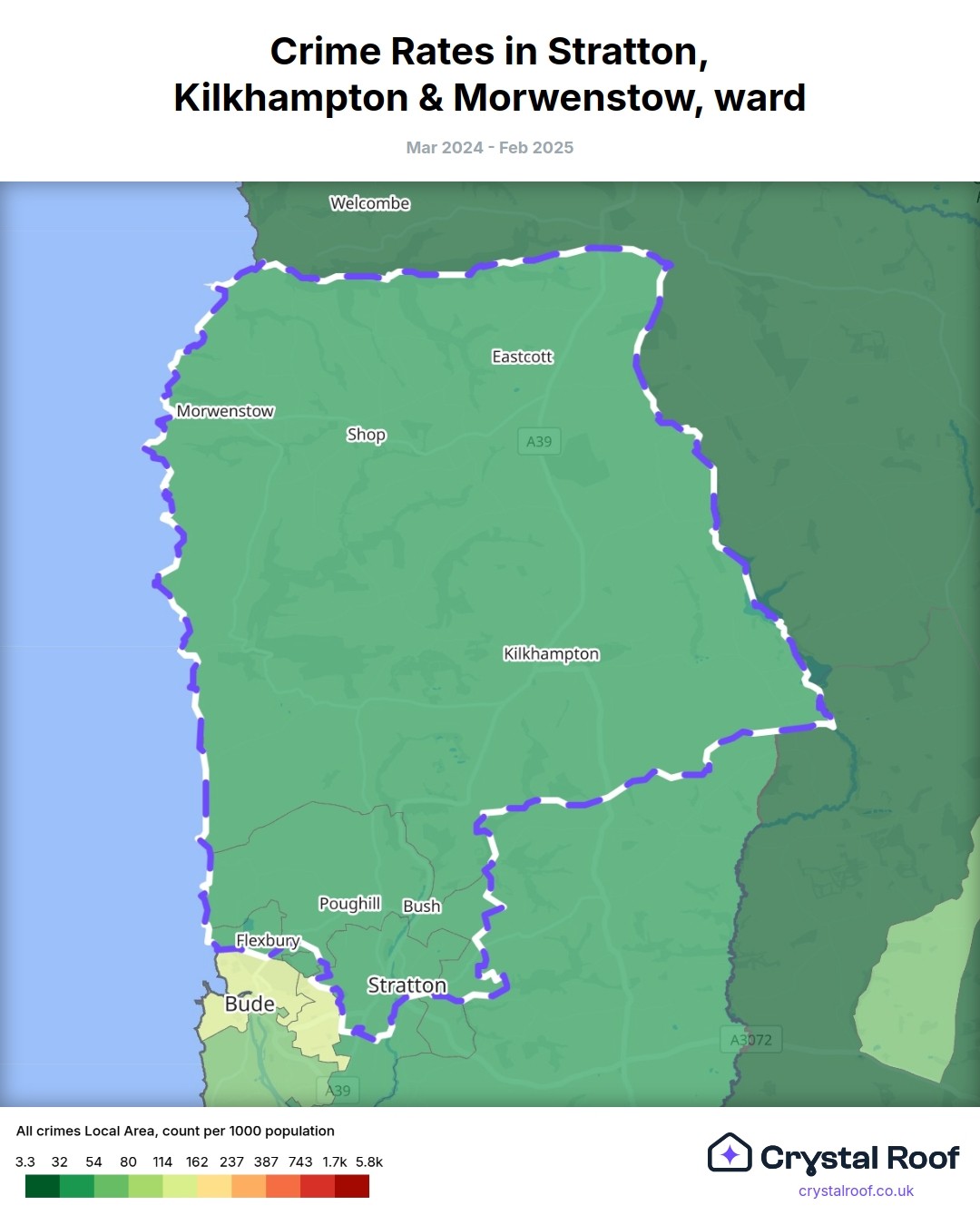 Crime Rates in Stratton, Kilkhampton & Morwenstow, ward

Mar 2024 - Feb 2025

Welcombe
Eastcott
Morwenstow
Shop
A39
Kilkhampton
Poughill
Bush
Flexbury
Stratton
Bude
A3072
A39

All crimes Local Area, count per 1000 population

3.3 32 54 80 114 162 237 387 743 1.7k 5.8k

Crystal Roof
crystalroof.co.uk