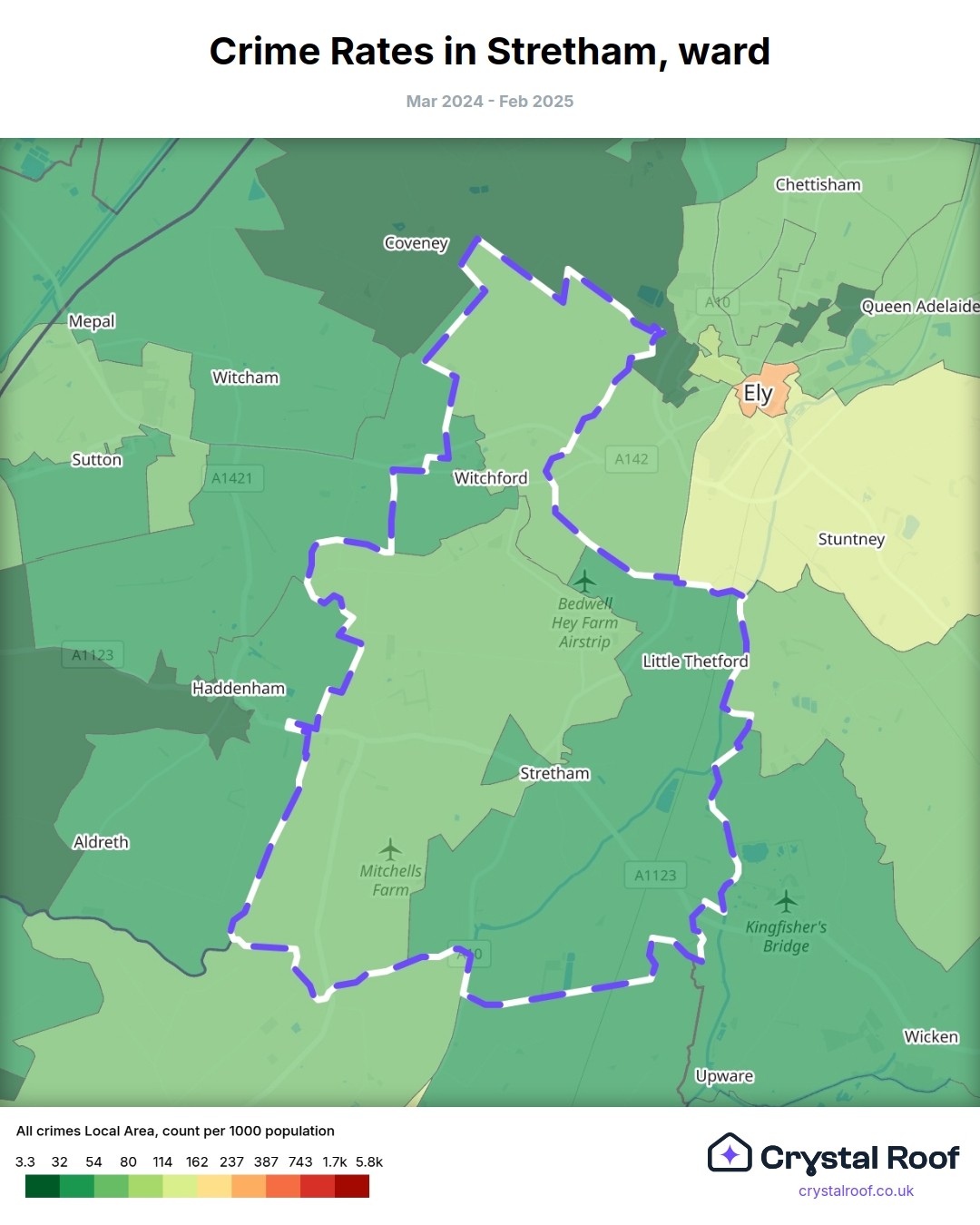 Crime Rates in Stretham, ward

Mar 2024 - Feb 2025

Chettisham
Coveney
A10
Queen Adelaide
Mepal
Witcham
Ely
Sutton
A1421
Witchford
A142
Stuntney
Bedwell Hey Farm Airstrip
A1123
Little Thetford
Haddenham
Stretham
Aldreth
Mitchells Farm
A1123
Kingfisher's Bridge
A10
Wicken
Upware

All crimes Local Area, count per 1000 population

3.3 32 54 80 114 162 237 387 743 1.7k 5.8k

Crystal Roof
crystalroof.co.uk