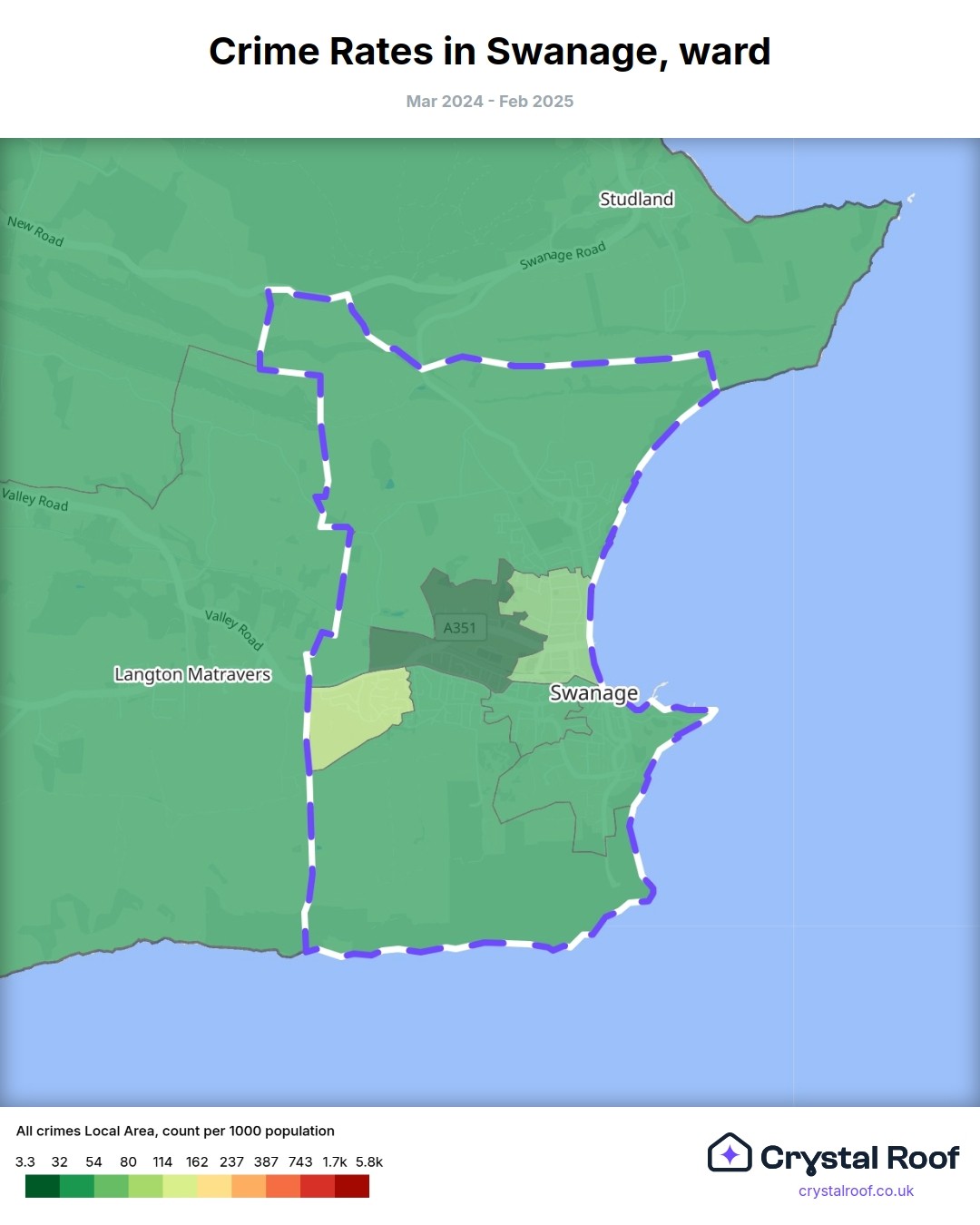 Crime Rates in Swanage, ward

Mar 2024 - Feb 2025

Studland
New Road
Swanage Road
Valley Road
Valley Road
A351
Langton Matravers
Swanage

All crimes Local Area, count per 1000 population

3.3 32 54 80 114 162 237 387 743 1.7k 5.8k

Crystal Roof
crystalroof.co.uk