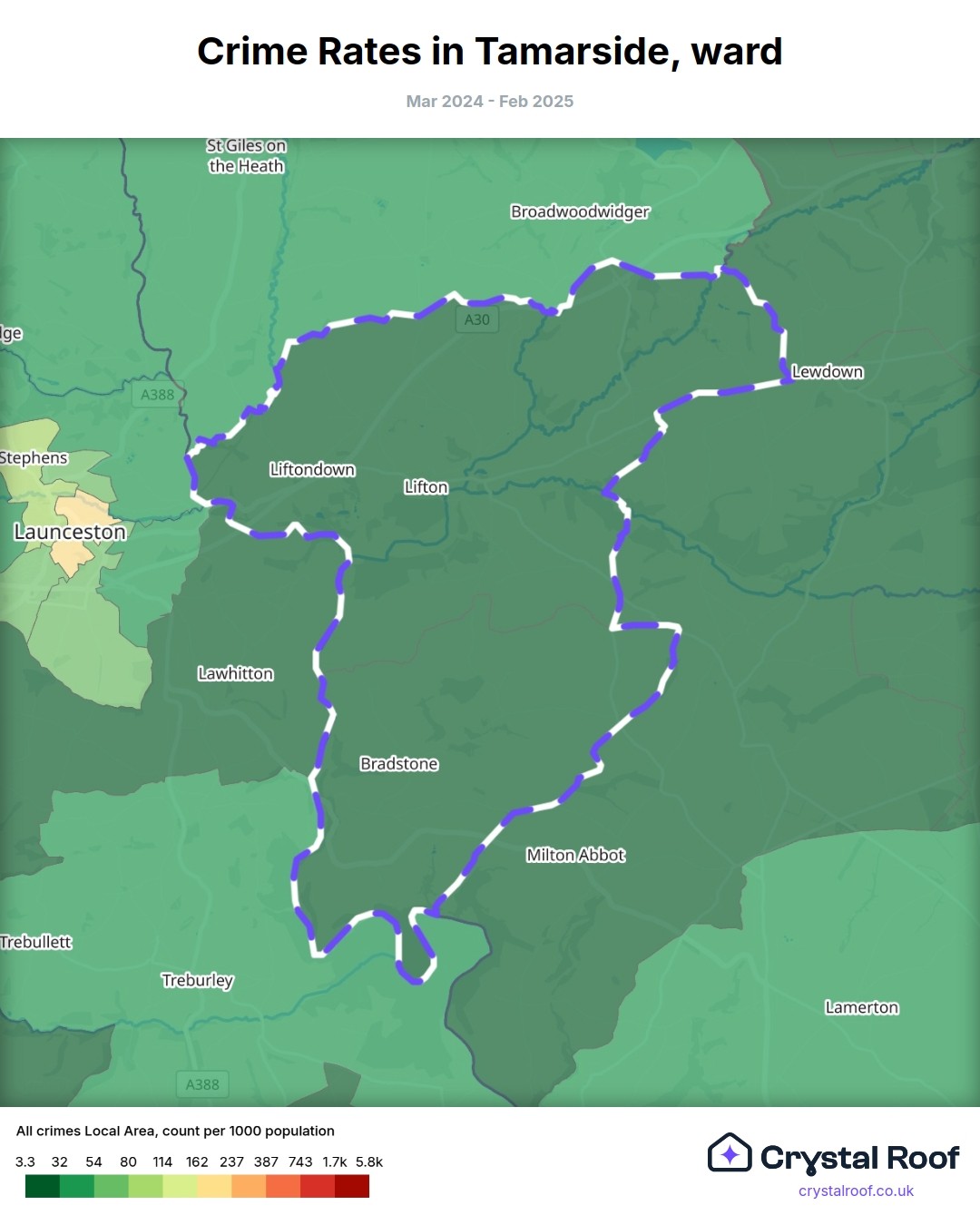 Crime Rates in Tamarside, ward

Mar 2024 - Feb 2025

St Giles on the Heath

Broadwoodwidger

A30

ige

A388

Lewdown

Stephens

Liftondown

Lifton

Launceston

Lawhitton

Bradstone

Milton Abbot

Trebullett

Treburley

Lamerton

A388

All crimes Local Area, count per 1000 population

3.3 32 54 80 114 162 237 387 743 1.7k 5.8k

Crystal Roof

crystalroof.co.uk