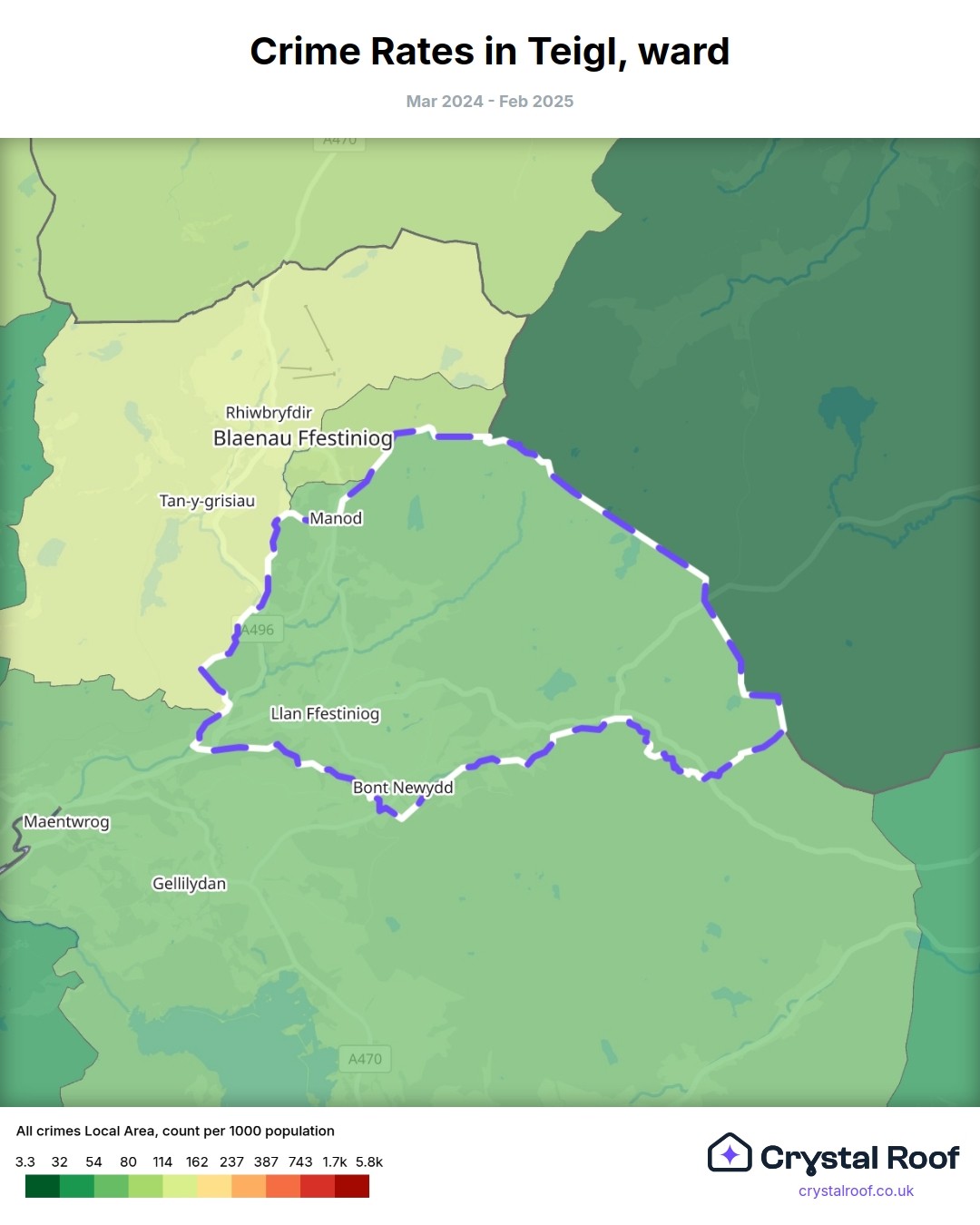 Crime Rates in Teigl, ward

Mar 2024 - Feb 2025

A470

Rhiwbryfdir
Blaenau Ffestiniog
Tan-y-grisiau
Manod
A496
Llan Ffestiniog
Bont Newydd
Maentwrog
Gellilydan
A470

All crimes Local Area, count per 1000 population

3.3 32 54 80 114 162 237 387 743 1.7k 5.8k

Crystal Roof
crystalroof.co.uk