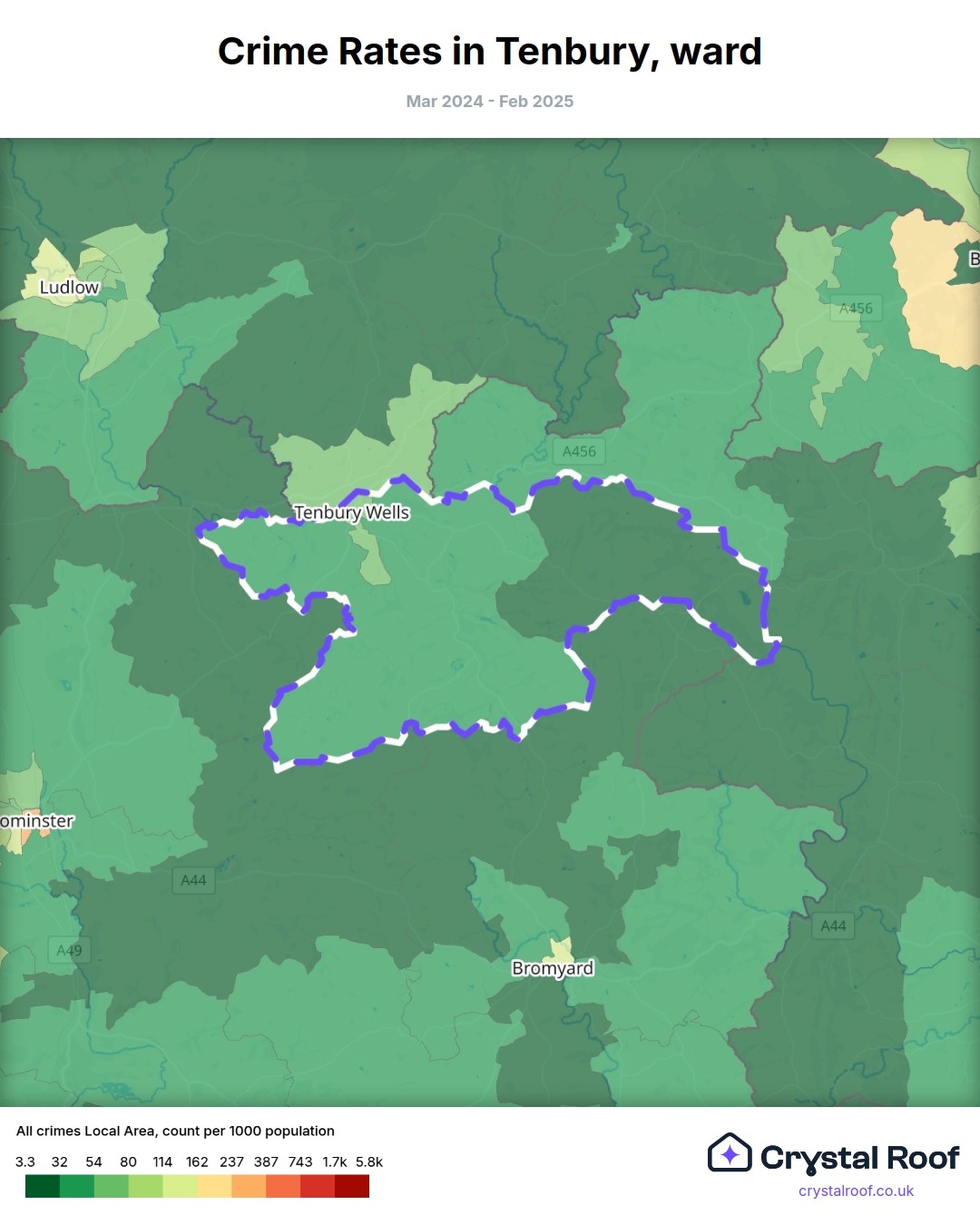 Crime Rates in Tenbury, ward

Mar 2024 - Feb 2025

Ludlow
B
A456
A456
Tenbury Wells
ominster
A44
A49
Bromyard
A44

All crimes Local Area, count per 1000 population

3.3 32 54 80 114 162 237 387 743 1.7k 5.8k

Crystal Roof
crystalroof.co.uk