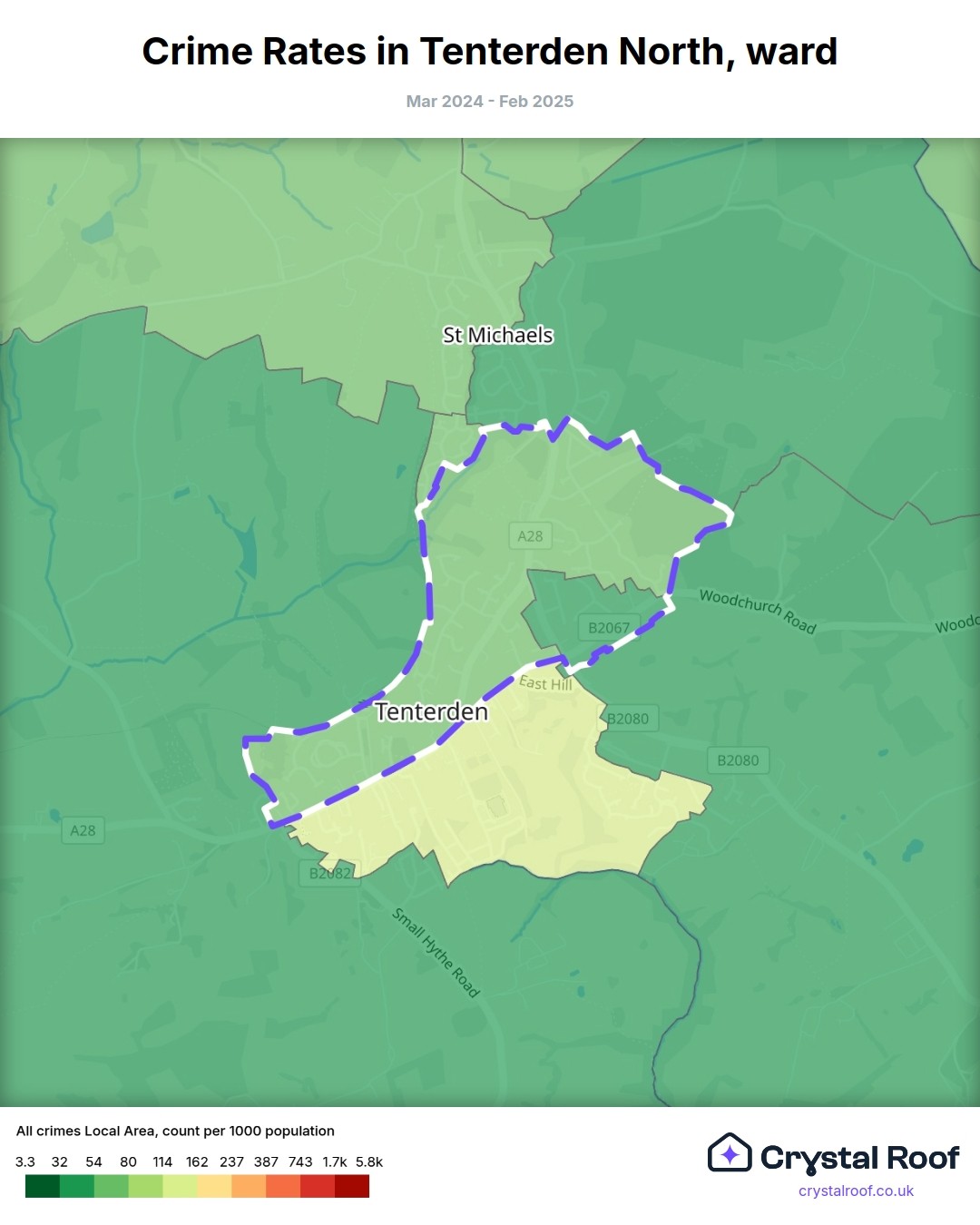 Crime Rates in Tenterden North, ward

Mar 2024 - Feb 2025

St Michaels

A28

Woodchurch Road

Woodc

B2067

East Hill

Tenterden

B2080

B2080

A28

B2082

Small Hythe Road

All crimes Local Area, count per 1000 population

3.3 32 54 80 114 162 237 387 743 1.7k 5.8k

Crystal Roof

crystalroof.co.uk