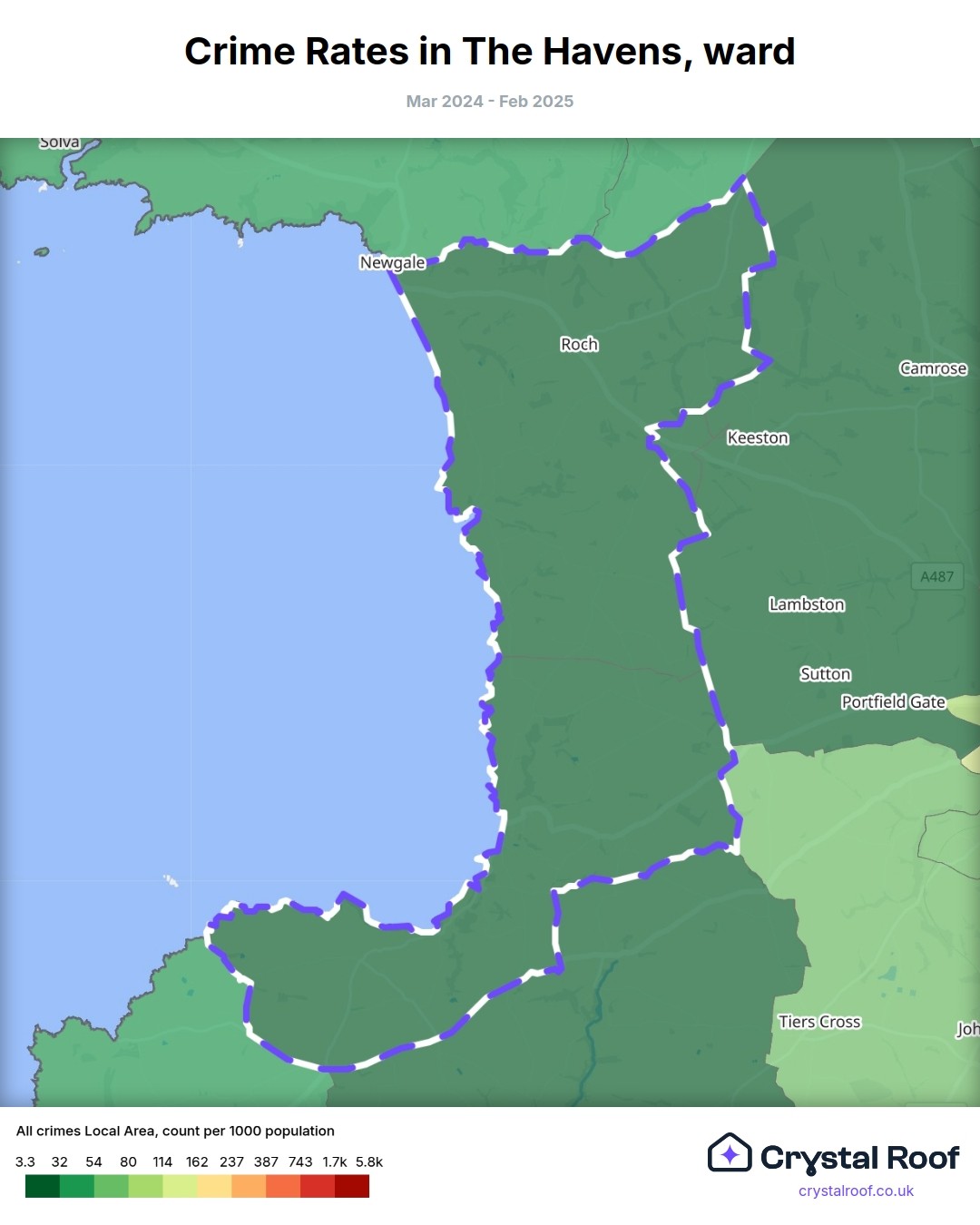 Crime Rates in The Havens, ward

Mar 2024 - Feb 2025

Solva
Newgale
Roch
Camrose
Keeston
A487
Lambston
Sutton
Portfield Gate
Tiers Cross
Joh

All crimes Local Area, count per 1000 population

3.3 32 54 80 114 162 237 387 743 1.7k 5.8k

Crystal Roof
crystalroof.co.uk