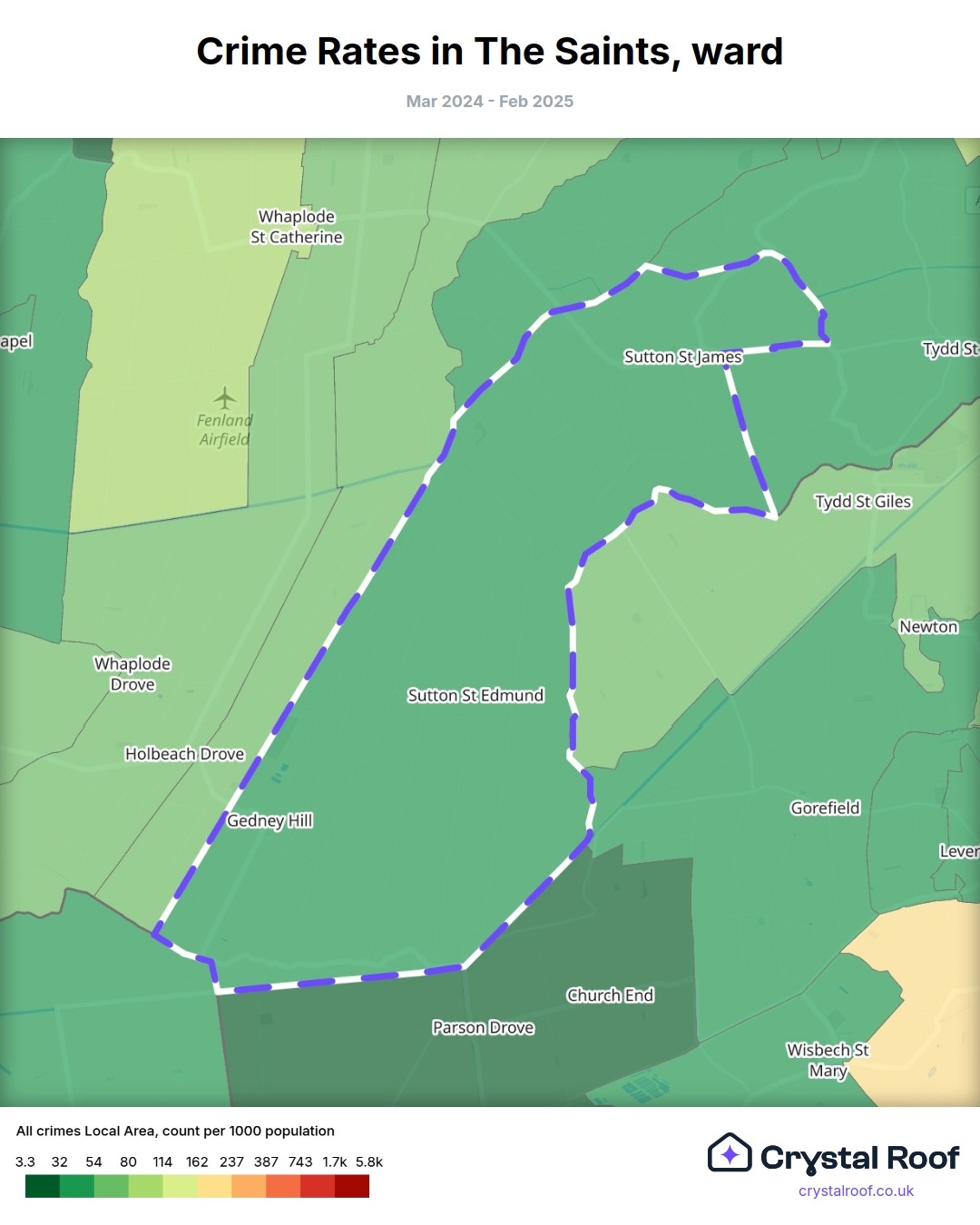 Crime Rates in The Saints, ward

Mar 2024 - Feb 2025

Whaplode St Catherine

apel

Fenland Airfield

Sutton St James

Tydd St

Tydd St Giles

Newton

Whaplode Drove

Sutton St Edmund

Holbeach Drove

Gedney Hill

Gorefield

Lever

Church End

Parson Drove

Wisbech St Mary

All crimes Local Area, count per 1000 population

3.3 32 54 80 114 162 237 387 743 1.7k 5.8k

Crystal Roof

crystalroof.co.uk