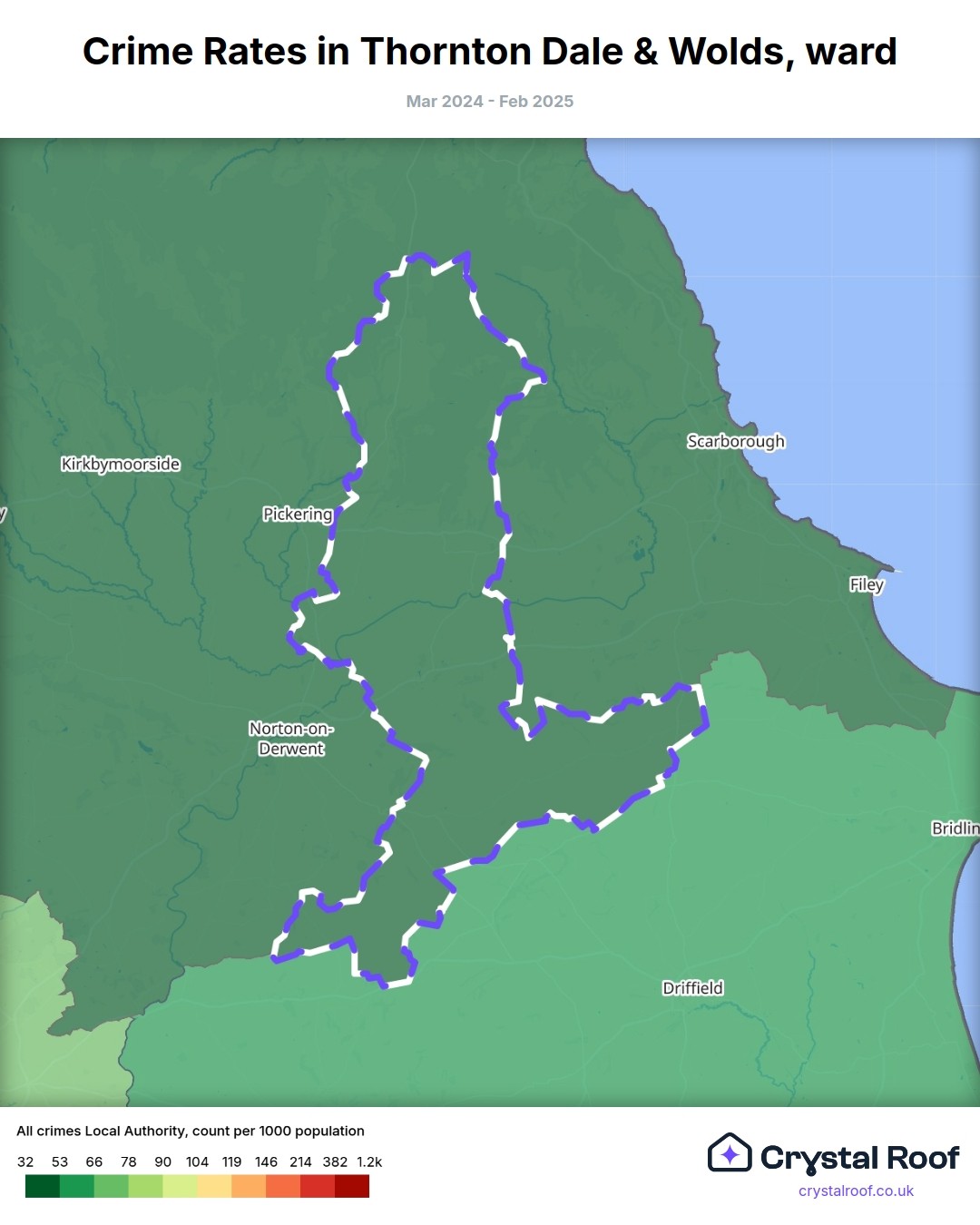 Crime Rates in Thornton Dale & Wolds, ward

Mar 2024 - Feb 2025

Kirkbymoorside

Pickering

Scarborough

Filey

Norton-on-Derwent

Bridlin

Driffield

All crimes Local Authority, count per 1000 population

32 53 66 78 90 104 119 146 214 382 1.2k

Crystal Roof

crystalroof.co.uk