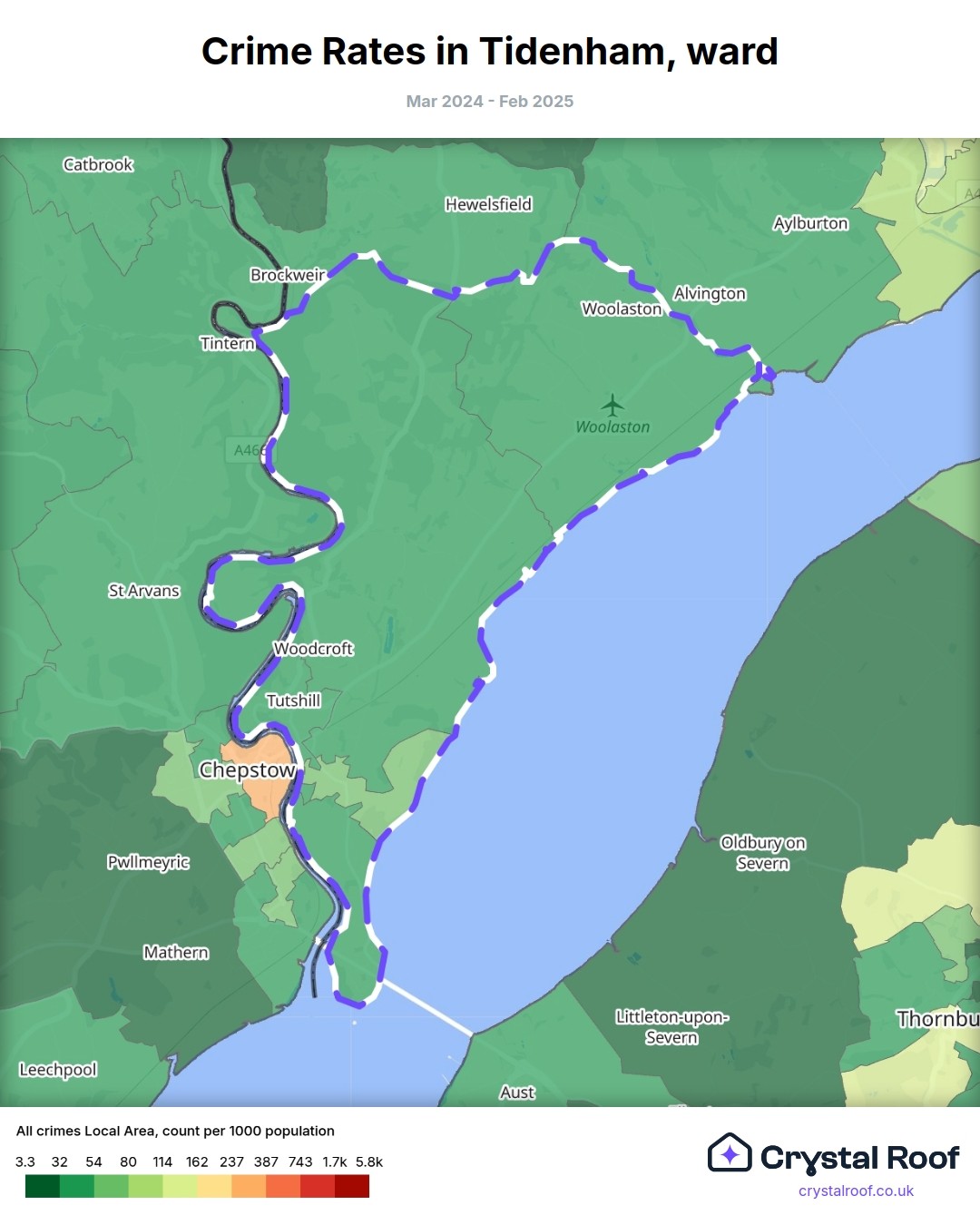 Crime Rates in Tidenham, ward

Mar 2024 - Feb 2025

Catbrook
Hewelsfield
Aylburton
Brockweir
Alvington
Woolaston
Tintern
Woolaston
A466
St Arvans
Woodcroft
Tutshill
Chepstow
Pwllmeyric
Oldbury on Severn
Mathern
Littleton-upon-Severn
Thornbu
Leechpool
Aust

All crimes Local Area, count per 1000 population

3.3 32 54 80 114 162 237 387 743 1.7k 5.8k

Crystal Roof
crystalroof.co.uk