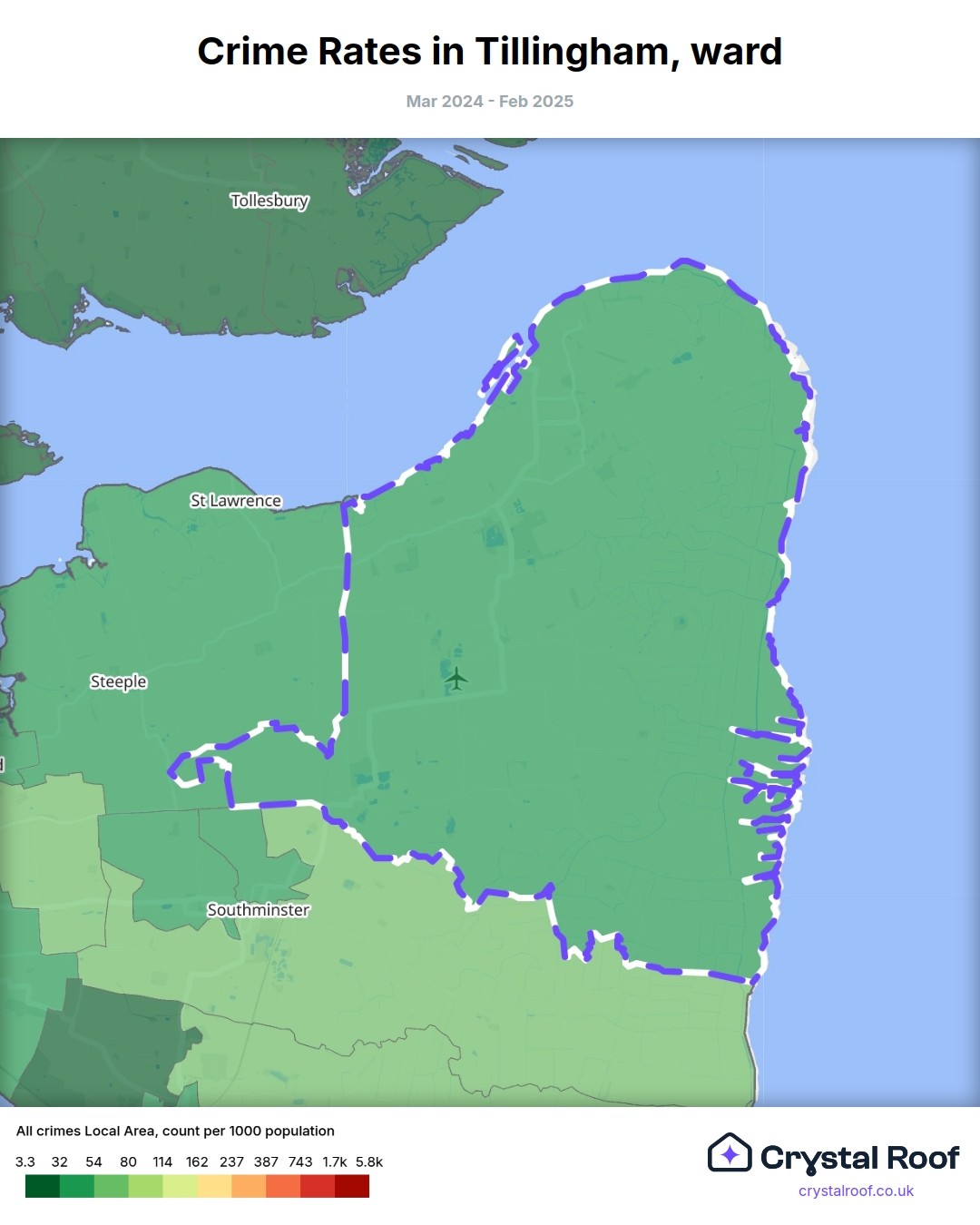 Crime Rates in Tillingham, ward

Mar 2024 - Feb 2025

Tollesbury

St Lawrence

Steeple

Southminster

All crimes Local Area, count per 1000 population

3.3 32 54 80 114 162 237 387 743 1.7k 5.8k

Crystal Roof
crystalroof.co.uk