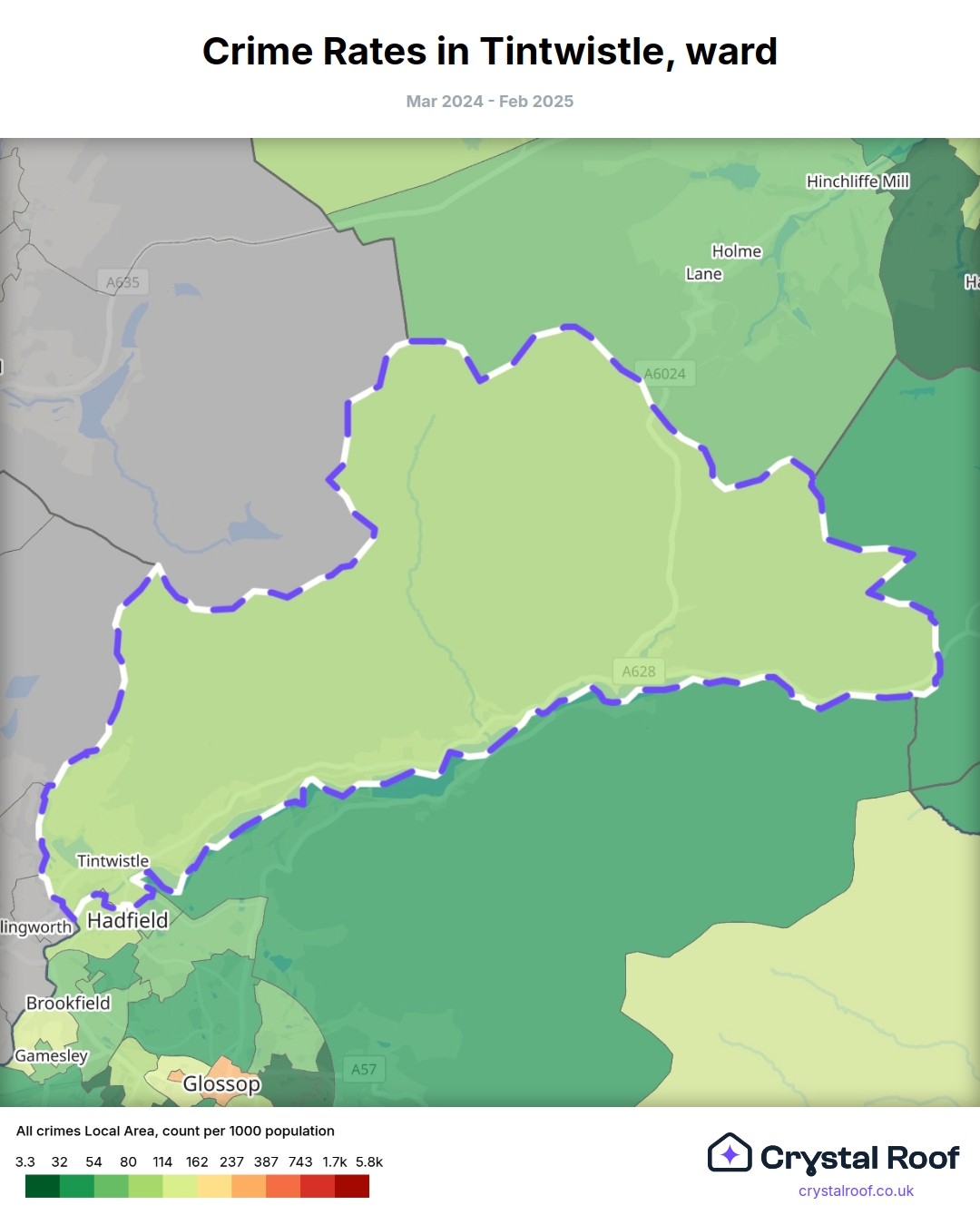 Crime Rates in Tintwistle, ward

Mar 2024 - Feb 2025

Hinchliffe Mill

Holme

Lane

Ha

A635

A6024

A628

Tintwistle

lingworth

Hadfield

Brookfield

Gamesley

Glossop

A57

All crimes Local Area, count per 1000 population

3.3 32 54 80 114 162 237 387 743 1.7k 5.8k

Crystal Roof

crystalroof.co.uk