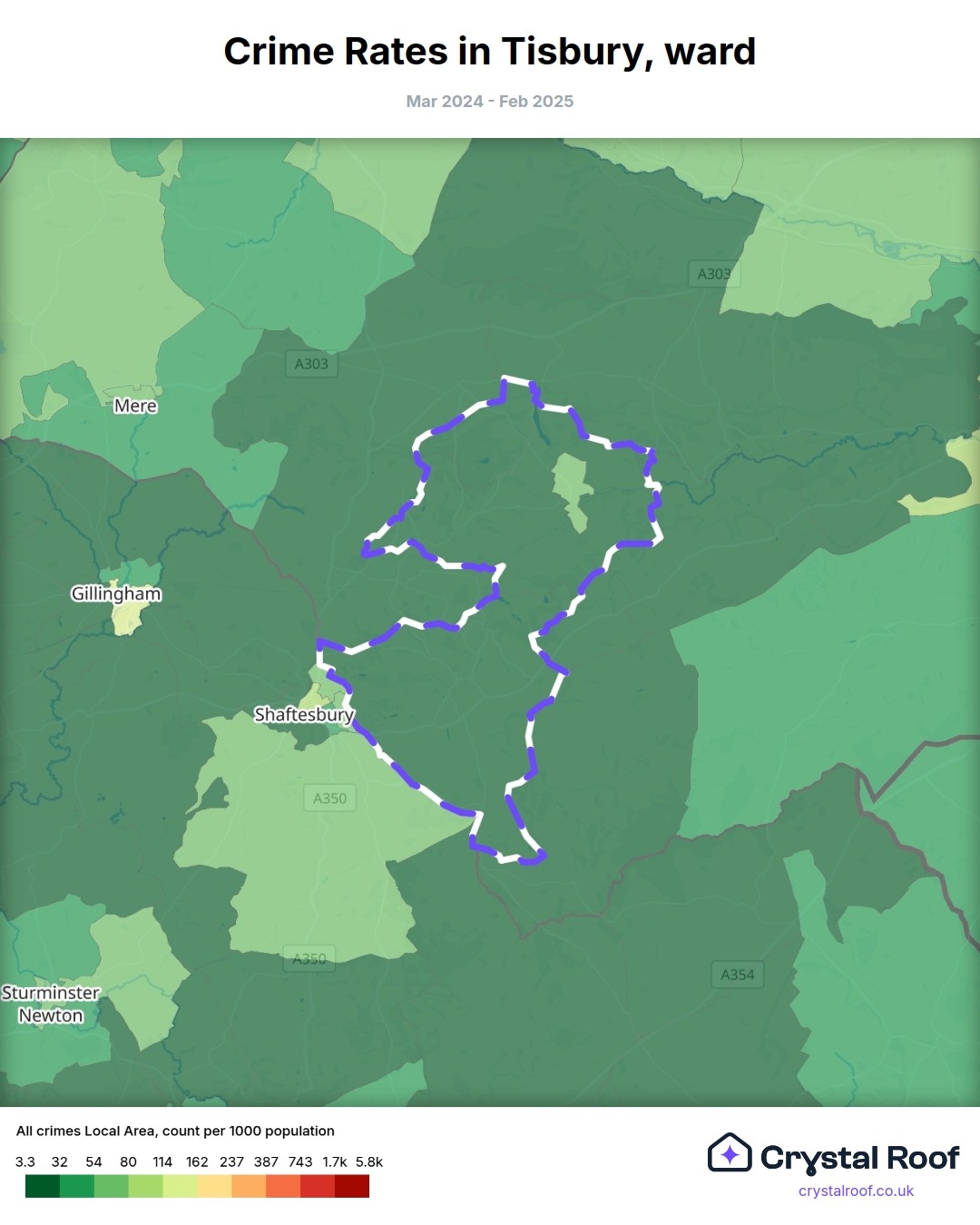 Crime Rates in Tisbury, ward

Mar 2024 - Feb 2025

A303

A303

Mere

Gillingham

Shaftesbury

A350

A350

A354

Sturminster Newton

All crimes Local Area, count per 1000 population

3.3 32 54 80 114 162 237 387 743 1.7k 5.8k

Crystal Roof

crystalroof.co.uk