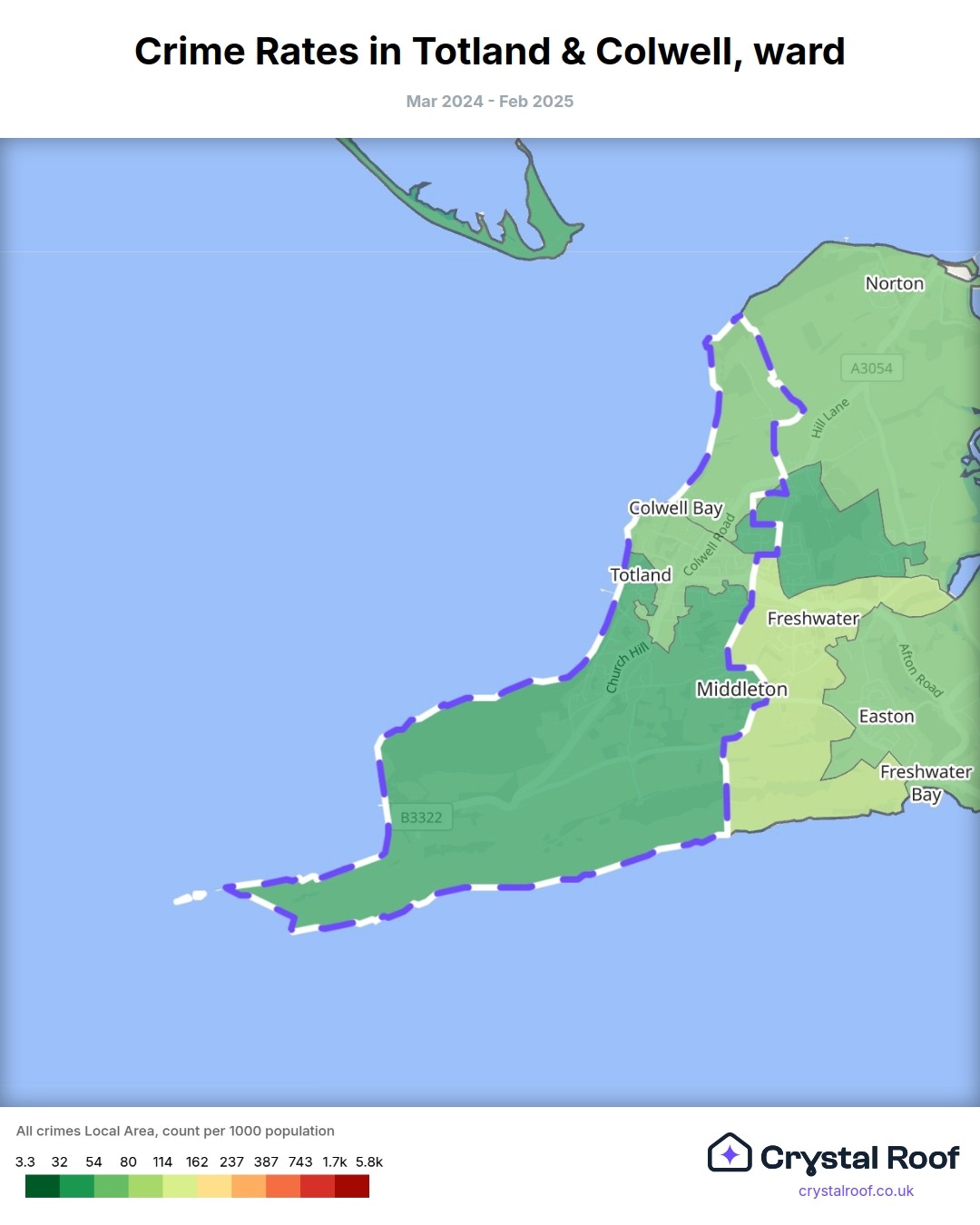 Crime Rates in Totland & Colwell, ward

Mar 2024 - Feb 2025

Norton
A3054
Hill Lane
Colwell Bay
Colwell Road
Totland
Freshwater
Church Hill
Afton Road
Middleton
Easton
Freshwater Bay
B3322

All crimes Local Area, count per 1000 population

3.3 32 54 80 114 162 237 387 743 1.7k 5.8k

Crystal Roof
crystalroof.co.uk