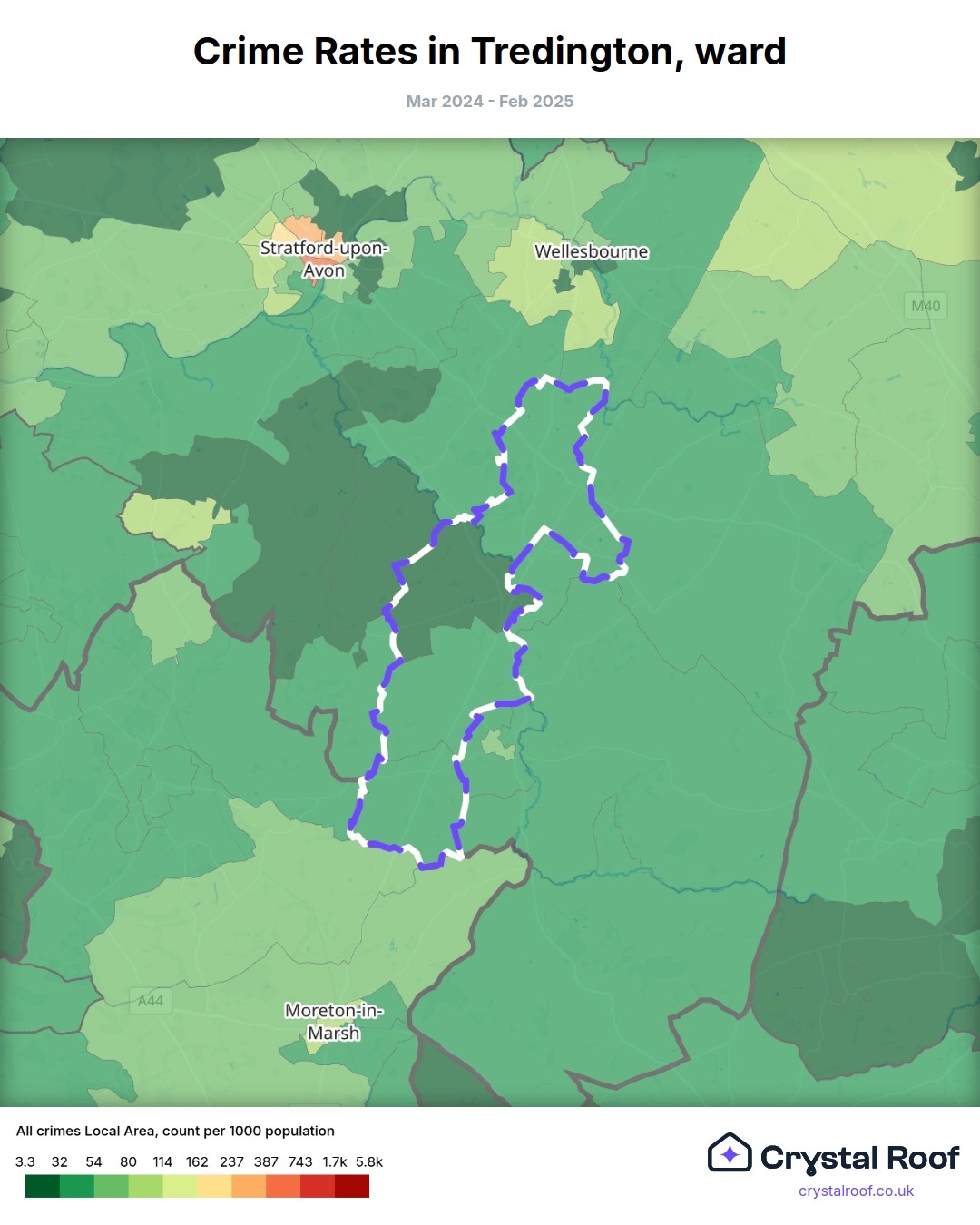 Crime Rates in Tredington, ward

Mar 2024 - Feb 2025

Stratford-upon-Avon

Wellesbourne

M40

A44

Moreton-in-Marsh

All crimes Local Area, count per 1000 population

3.3 32 54 80 114 162 237 387 743 1.7k 5.8k

Crystal Roof

crystalroof.co.uk