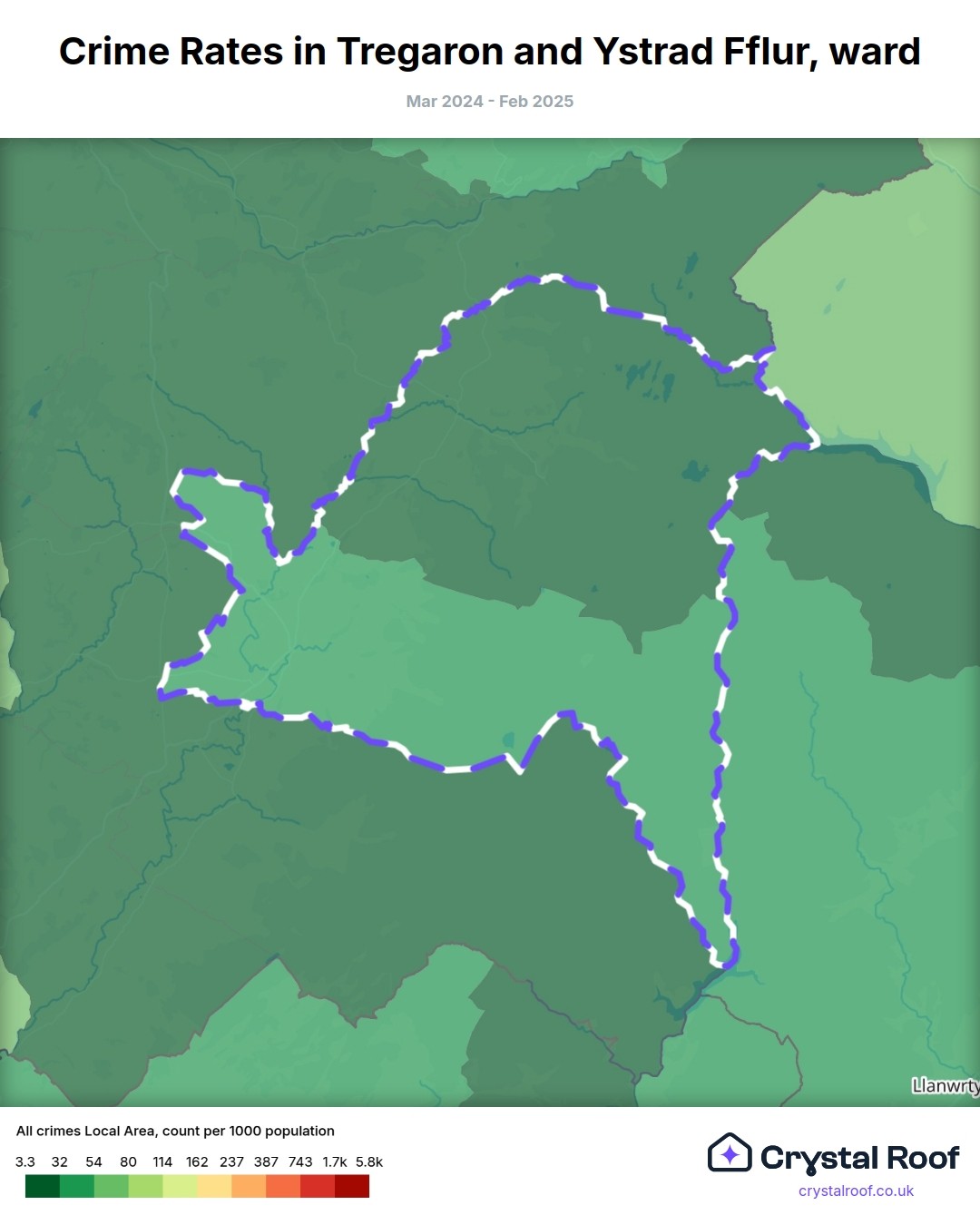 Crime Rates in Tregaron and Ystrad Fflur, ward

Mar 2024 - Feb 2025

Llanwrty

All crimes Local Area, count per 1000 population

3.3 32 54 80 114 162 237 387 743 1.7k 5.8k

Crystal Roof
crystalroof.co.uk