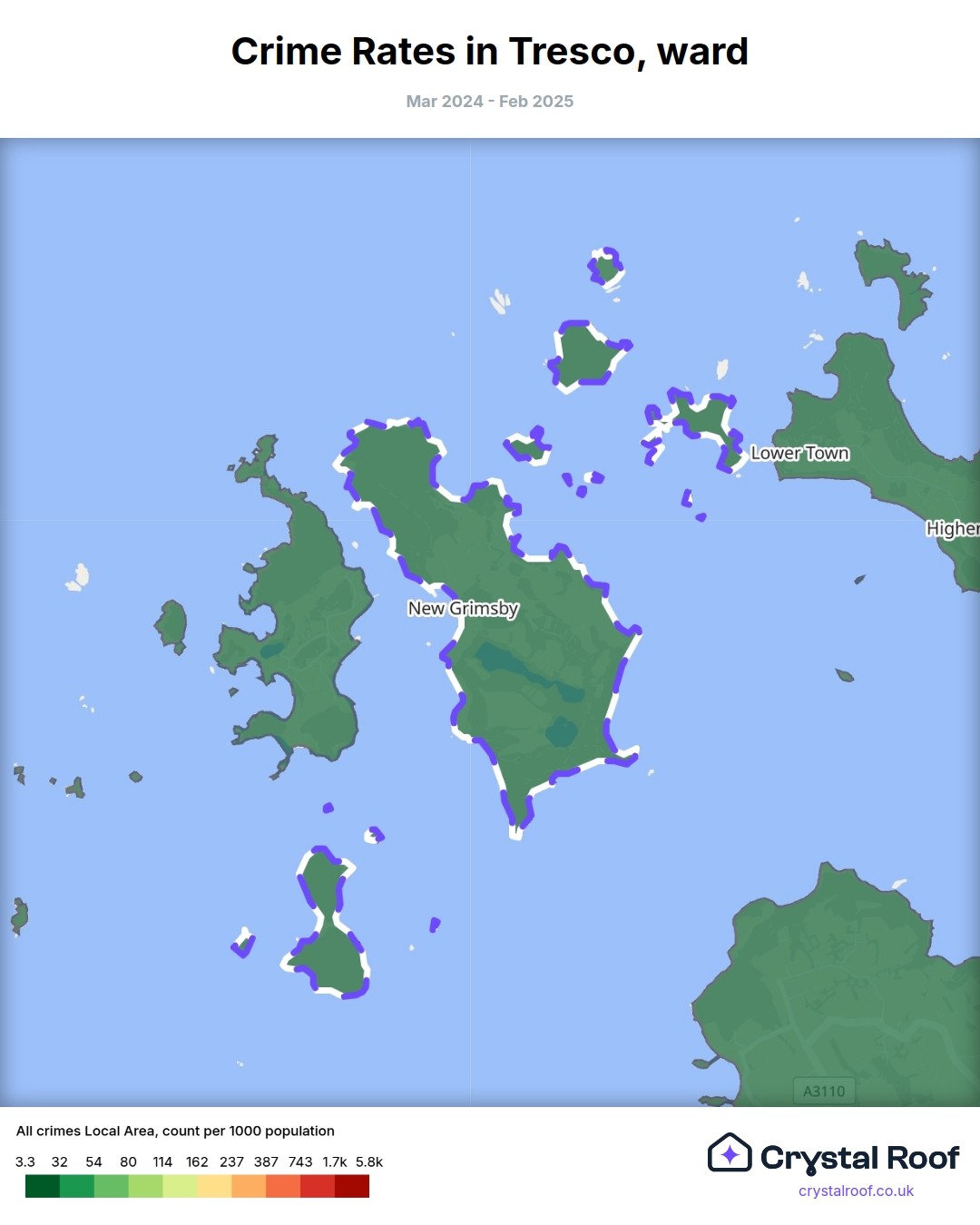 Crime Rates in Tresco, ward

Mar 2024 - Feb 2025

Lower Town

Higher

New Grimsby

A3110

All crimes Local Area, count per 1000 population

3.3 32 54 80 114 162 237 387 743 1.7k 5.8k

Crystal Roof
crystalroof.co.uk