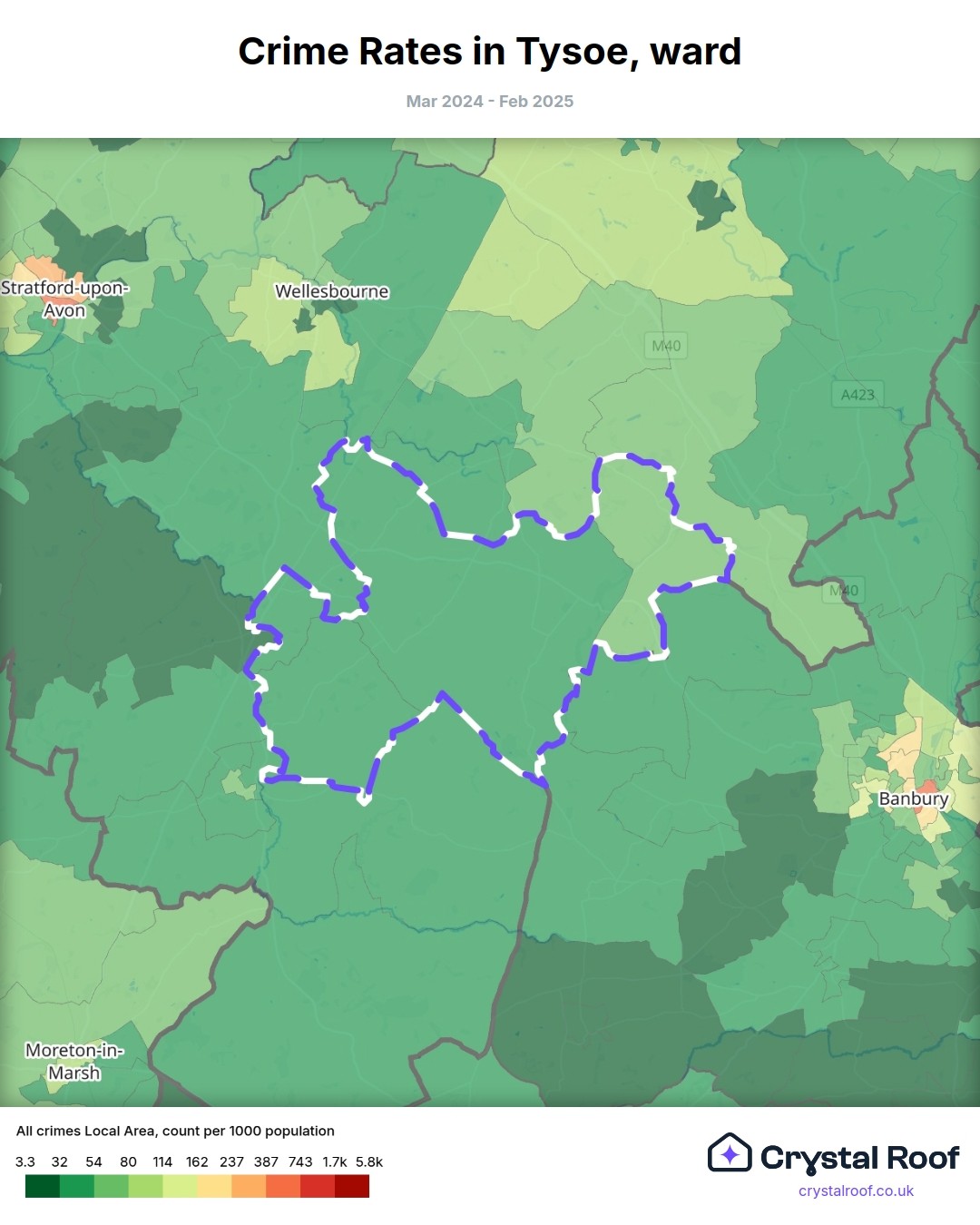 Crime Rates in Tysoe, ward

Mar 2024 - Feb 2025

Stratford-upon-Avon

Wellesbourne

M40

A423

M40

Banbury

Moreton-in-Marsh

All crimes Local Area, count per 1000 population

3.3 32 54 80 114 162 237 387 743 1.7k 5.8k

Crystal Roof

crystalroof.co.uk