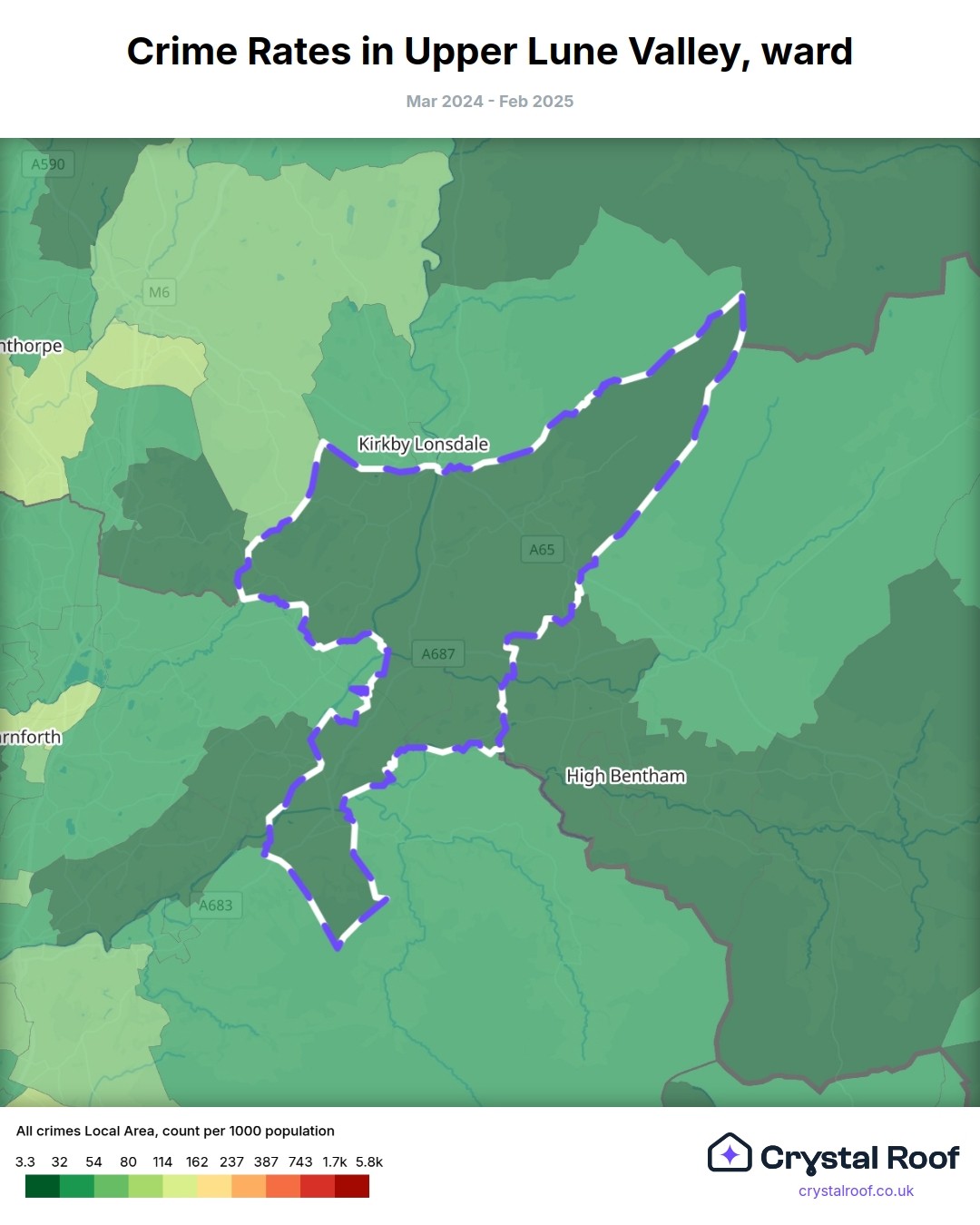 Crime Rates in Upper Lune Valley, ward

Mar 2024 - Feb 2025

A590

M6

nthorpe

Kirkby Lonsdale

A65

A687

rnforth

High Bentham

A683

All crimes Local Area, count per 1000 population

3.3 32 54 80 114 162 237 387 743 1.7k 5.8k

Crystal Roof

crystalroof.co.uk