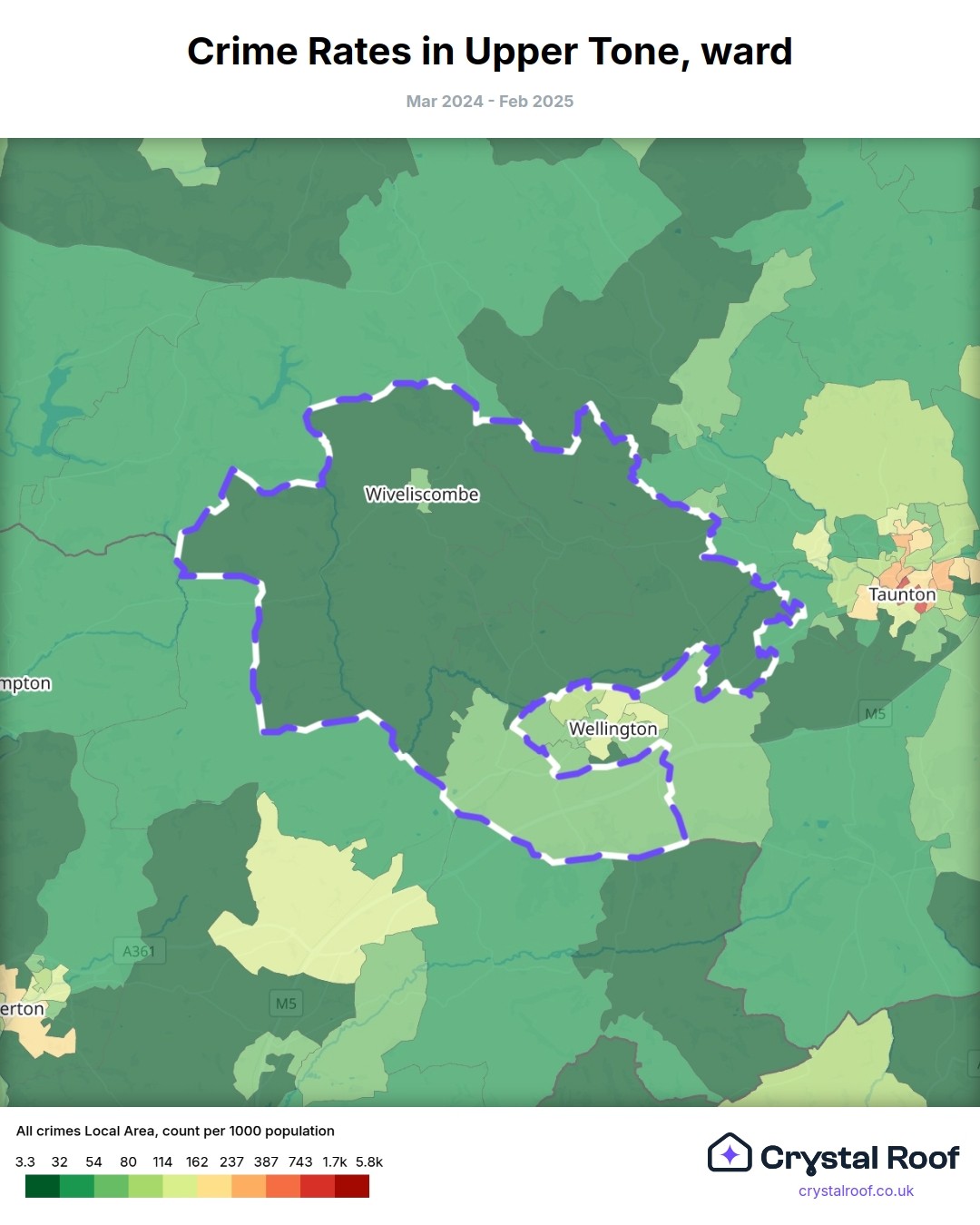 Crime Rates in Upper Tone, ward

Mar 2024 - Feb 2025

Wiveliscombe

Taunton

mpton

Wellington

M5

A361

M5

erton

All crimes Local Area, count per 1000 population

3.3 32 54 80 114 162 237 387 743 1.7k 5.8k

Crystal Roof
crystalroof.co.uk