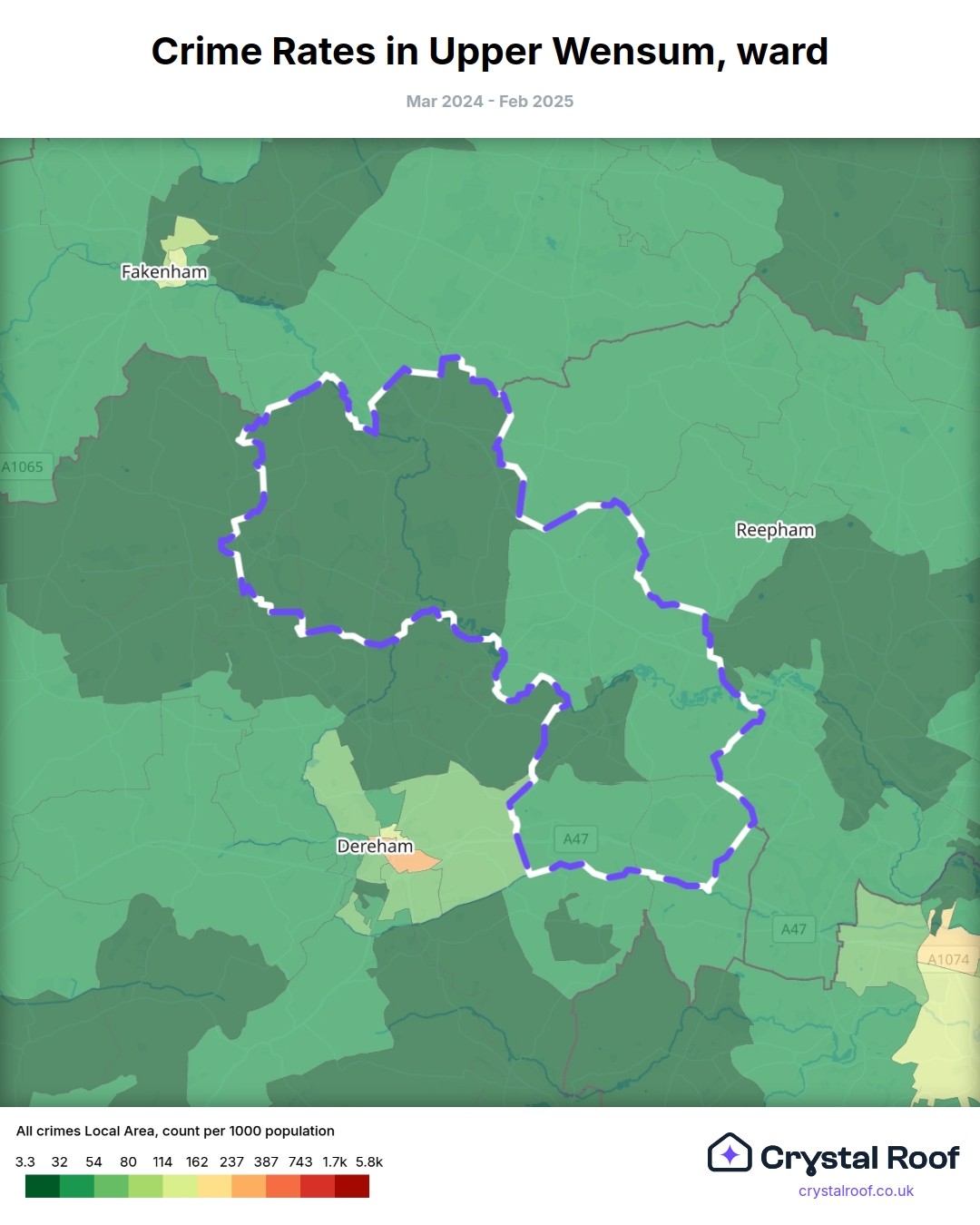 Crime Rates in Upper Wensum, ward

Mar 2024 - Feb 2025

Fakenham

A1065

Reepham

Dereham

A47

A47

A1074

All crimes Local Area, count per 1000 population

3.3 32 54 80 114 162 237 387 743 1.7k 5.8k

Crystal Roof

crystalroof.co.uk