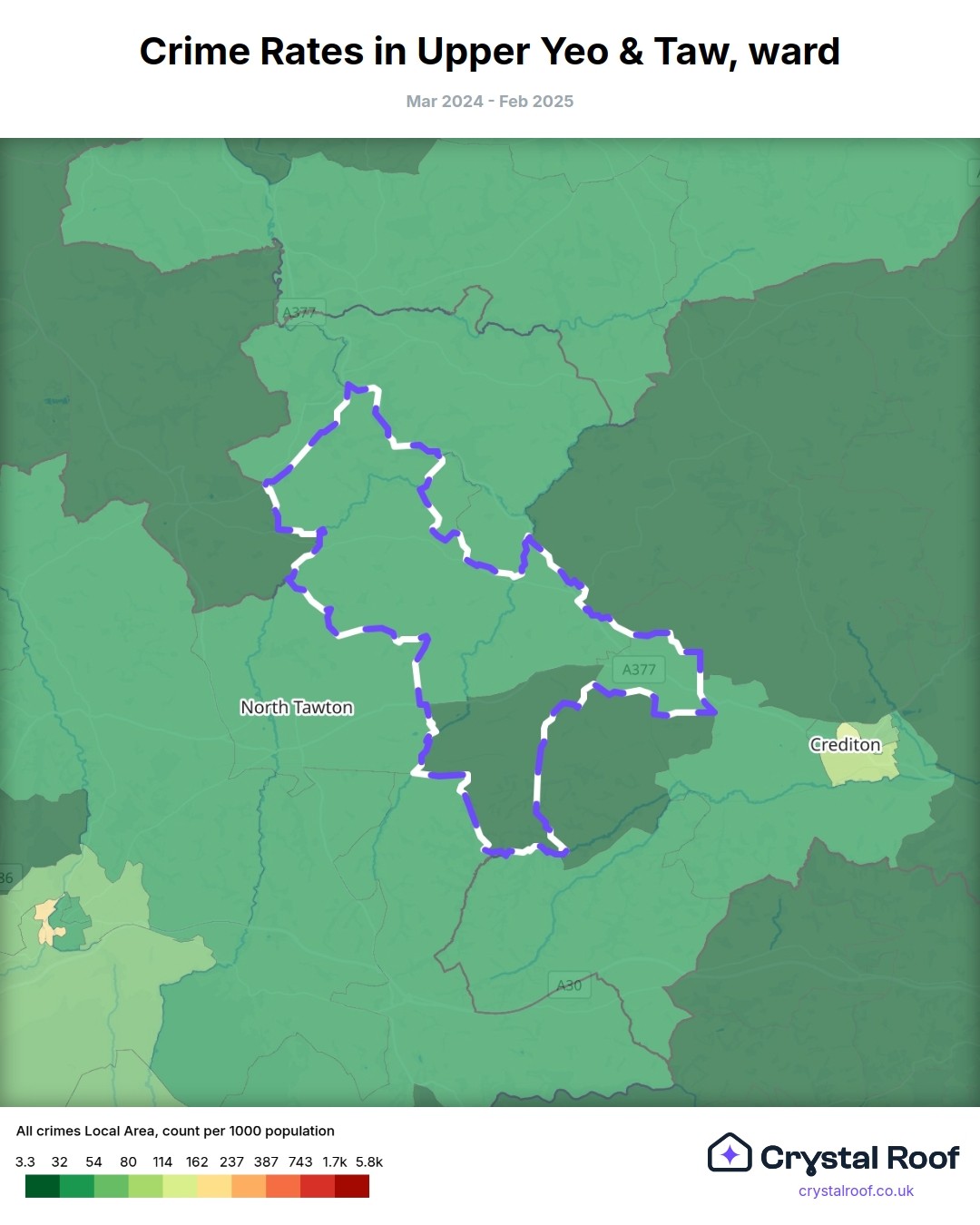 Crime Rates in Upper Yeo & Taw, ward

Mar 2024 - Feb 2025

A377

A377

North Tawton

Crediton

36

A30

All crimes Local Area, count per 1000 population

3.3 32 54 80 114 162 237 387 743 1.7k 5.8k

Crystal Roof
crystalroof.co.uk