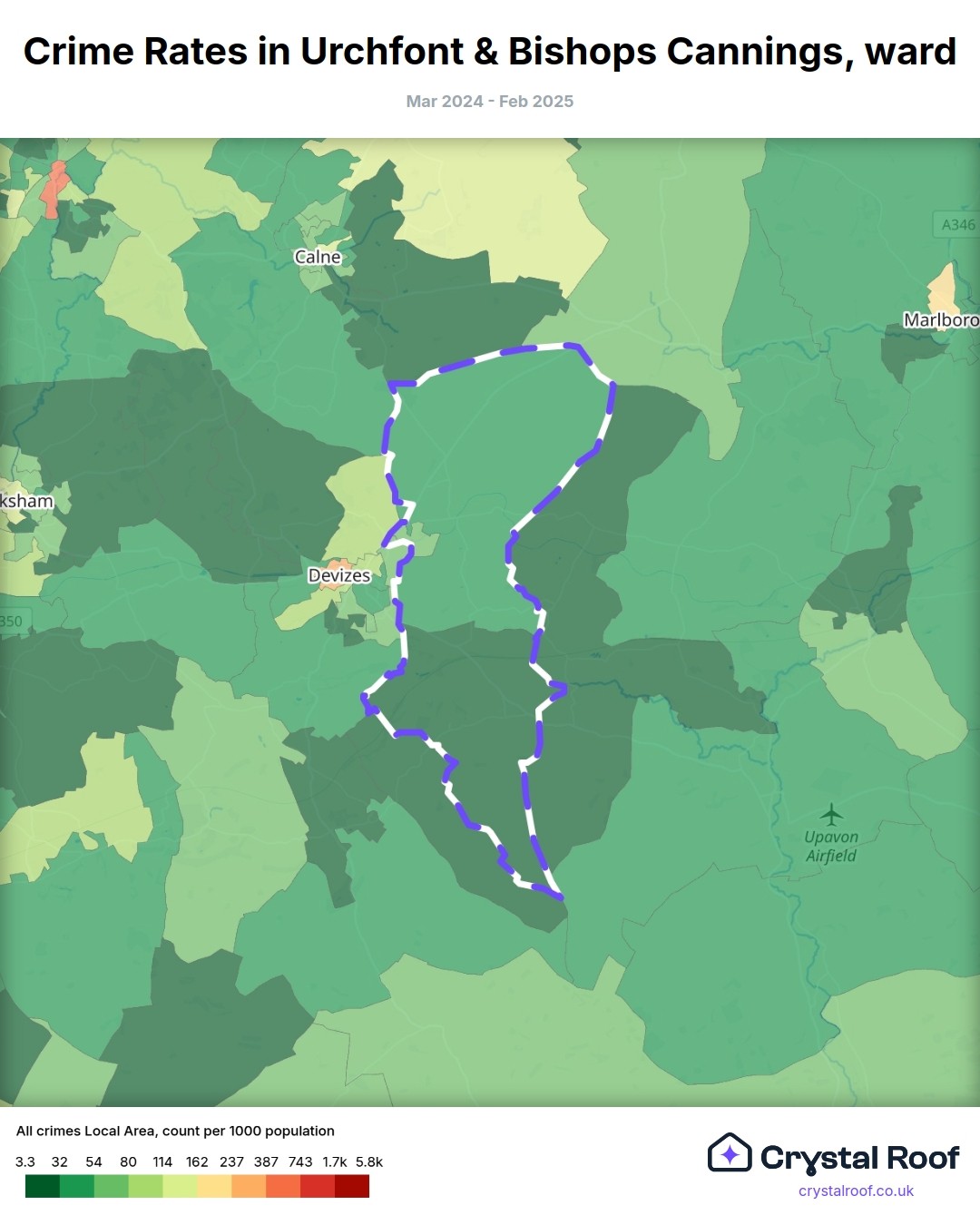 Crime Rates in Urchfont & Bishops Cannings, ward

Mar 2024 - Feb 2025

A346

Calne

Marlboro

ksham

Devizes

350

Upavon
Airfield

All crimes Local Area, count per 1000 population

3.3 32 54 80 114 162 237 387 743 1.7k 5.8k

Crystal Roof
crystalroof.co.uk