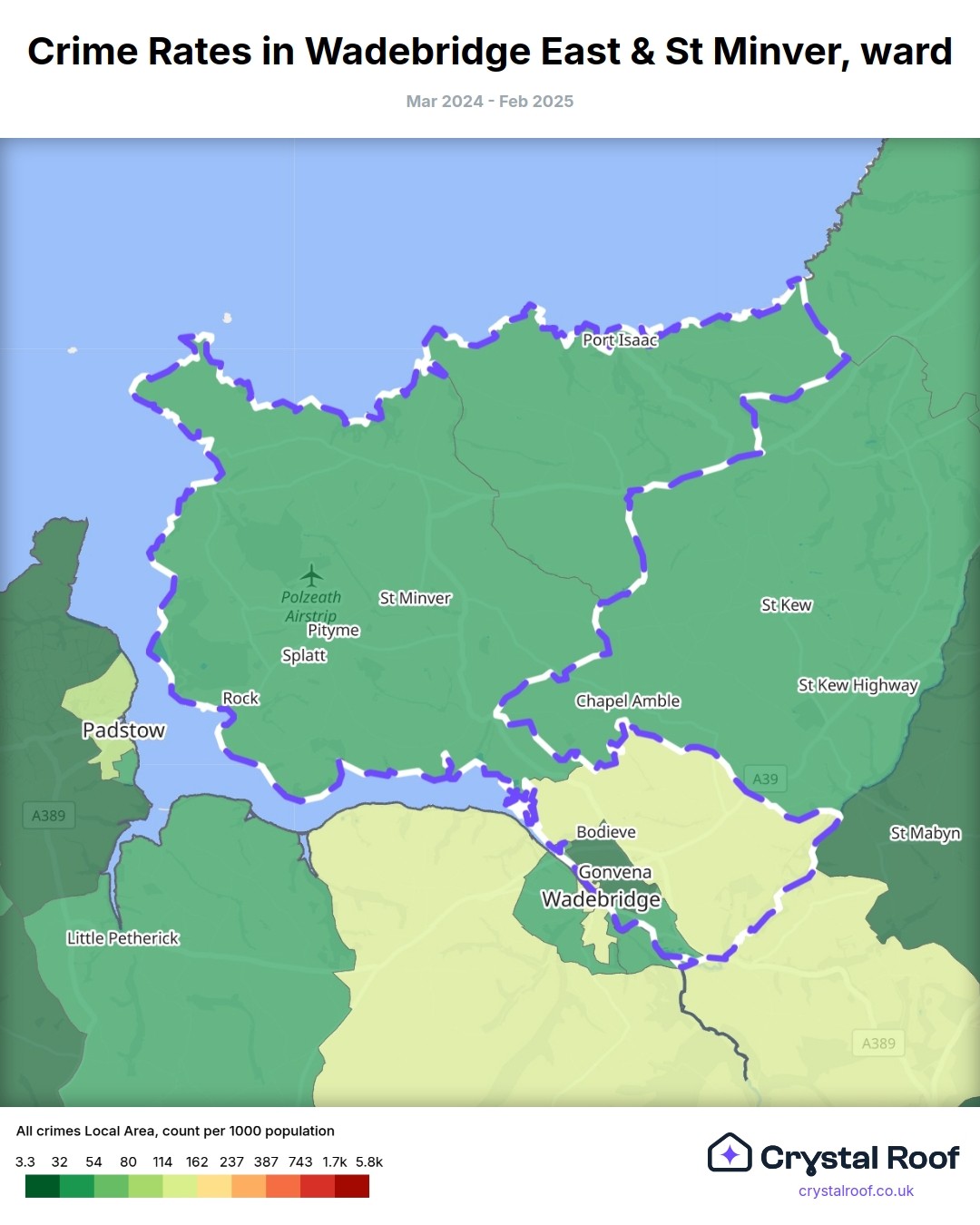 Crime Rates in Wadebridge East & St Minver, ward

Mar 2024 - Feb 2025

Port Isaac
Polzeath Airstrip
St Minver
Pityme
Splatt
St Kew
St Kew Highway
Rock
Chapel Amble
Padstow
A39
A389
Bodieve
St Mabyn
Gonvena
Wadebridge
Little Petherick
A389

All crimes Local Area, count per 1000 population

3.3 32 54 80 114 162 237 387 743 1.7k 5.8k

Crystal Roof
crystalroof.co.uk