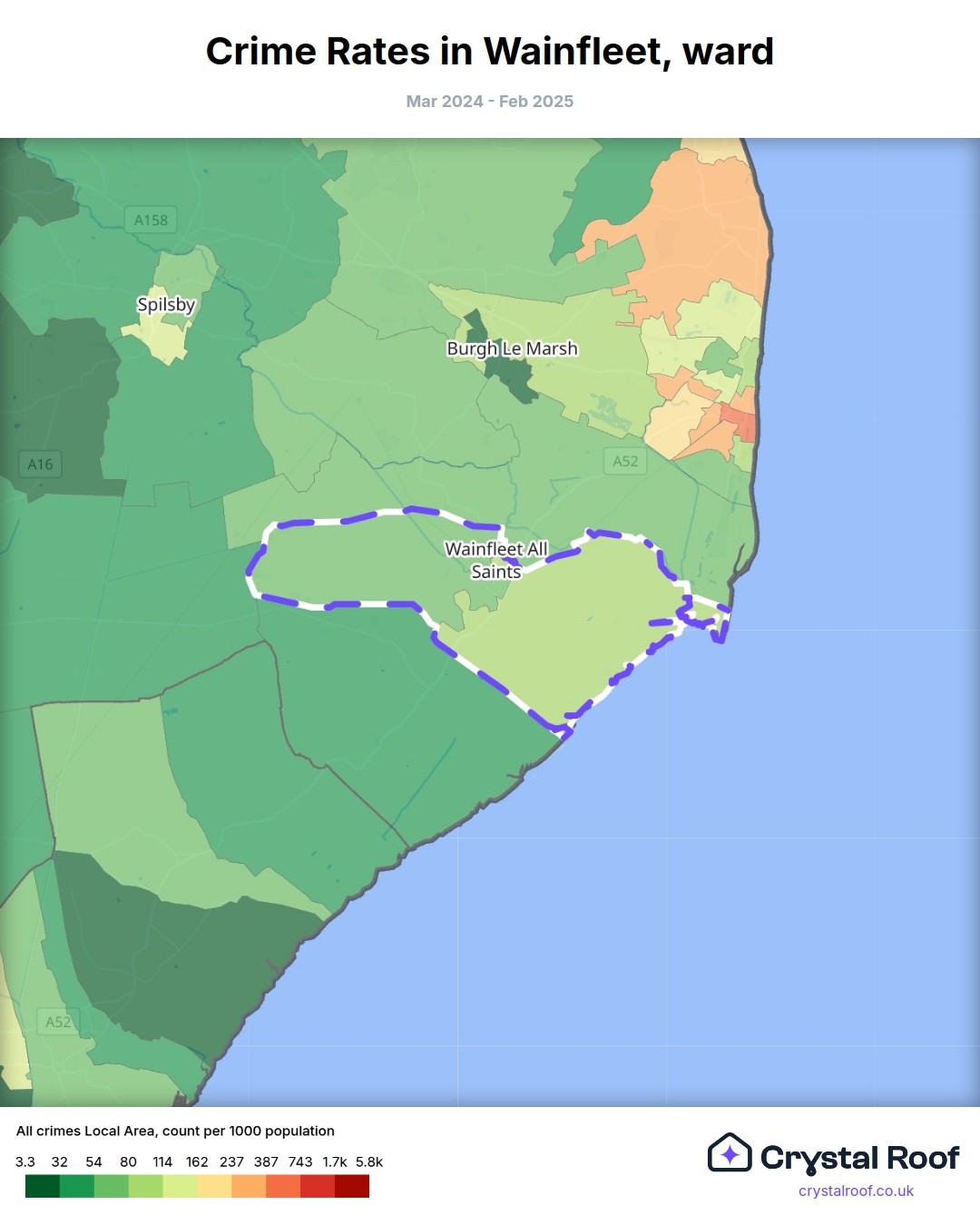 Crime Rates in Wainfleet, ward

Mar 2024 - Feb 2025

A158

Spilsby

Burgh Le Marsh

A16

A52

Wainfleet All Saints

A52

All crimes Local Area, count per 1000 population

3.3 32 54 80 114 162 237 387 743 1.7k 5.8k

Crystal Roof
crystalroof.co.uk