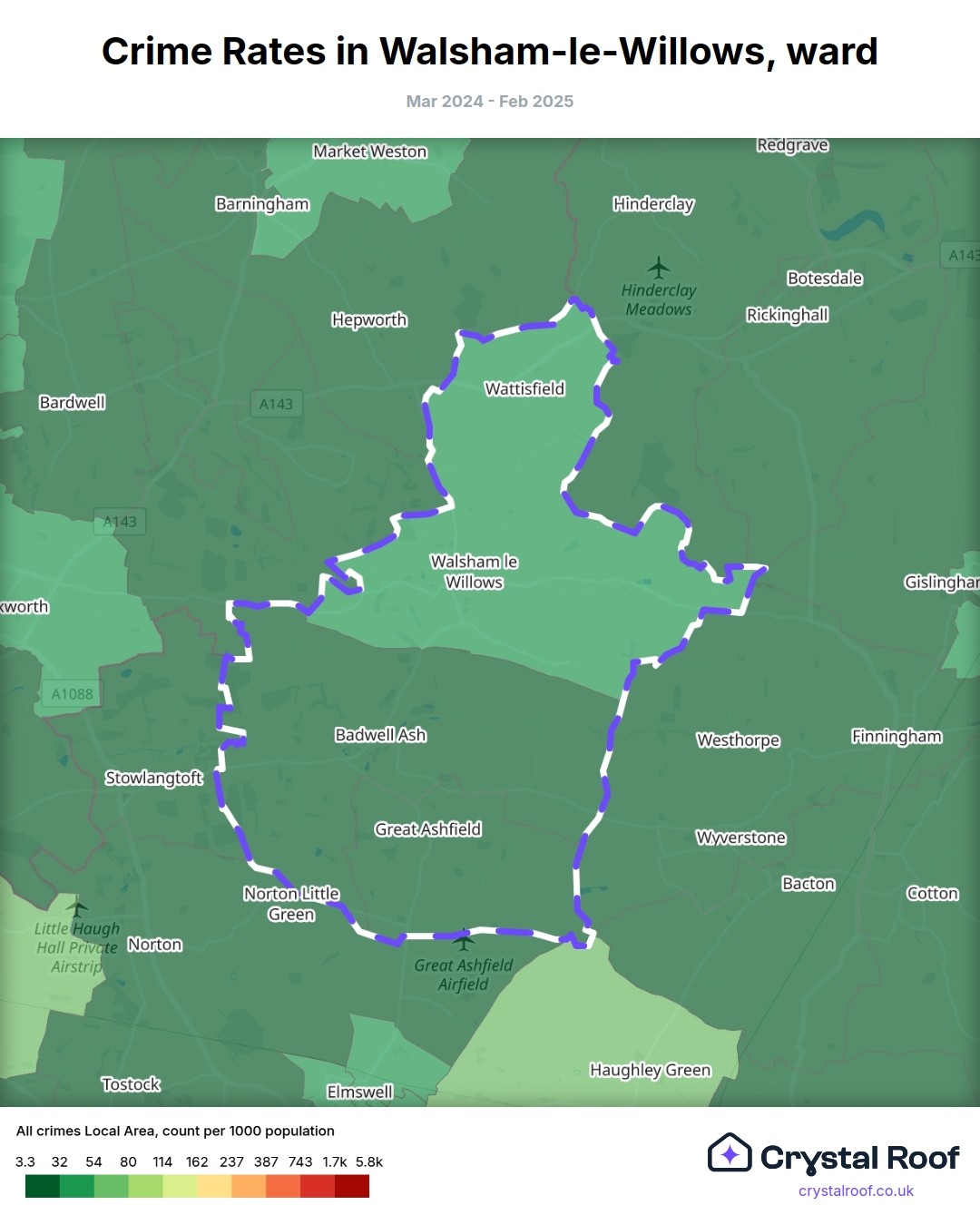 Crime Rates in Walsham-le-Willows, ward

Mar 2024 - Feb 2025

Market Weston
Redgrave
Barningham
Hinderclay
A143
Hinderclay Meadows
Botesdale
Rickinghall
Hepworth
Wattisfield
Bardwell
A143
A143
Walsham le Willows
Gislinghar
xworth
A1088
Badwell Ash
Westhorpe
Finningham
Stowlangtoft
Great Ashfield
Wyverstone
Bacton
Cotton
Norton Little Green
Little Haugh Hall Private Airstrip
Norton
Great Ashfield Airfield
Haughley Green
Tostock
Elmswell

All crimes Local Area, count per 1000 population

3.3 32 54 80 114 162 237 387 743 1.7k 5.8k

Crystal Roof
crystalroof.co.uk