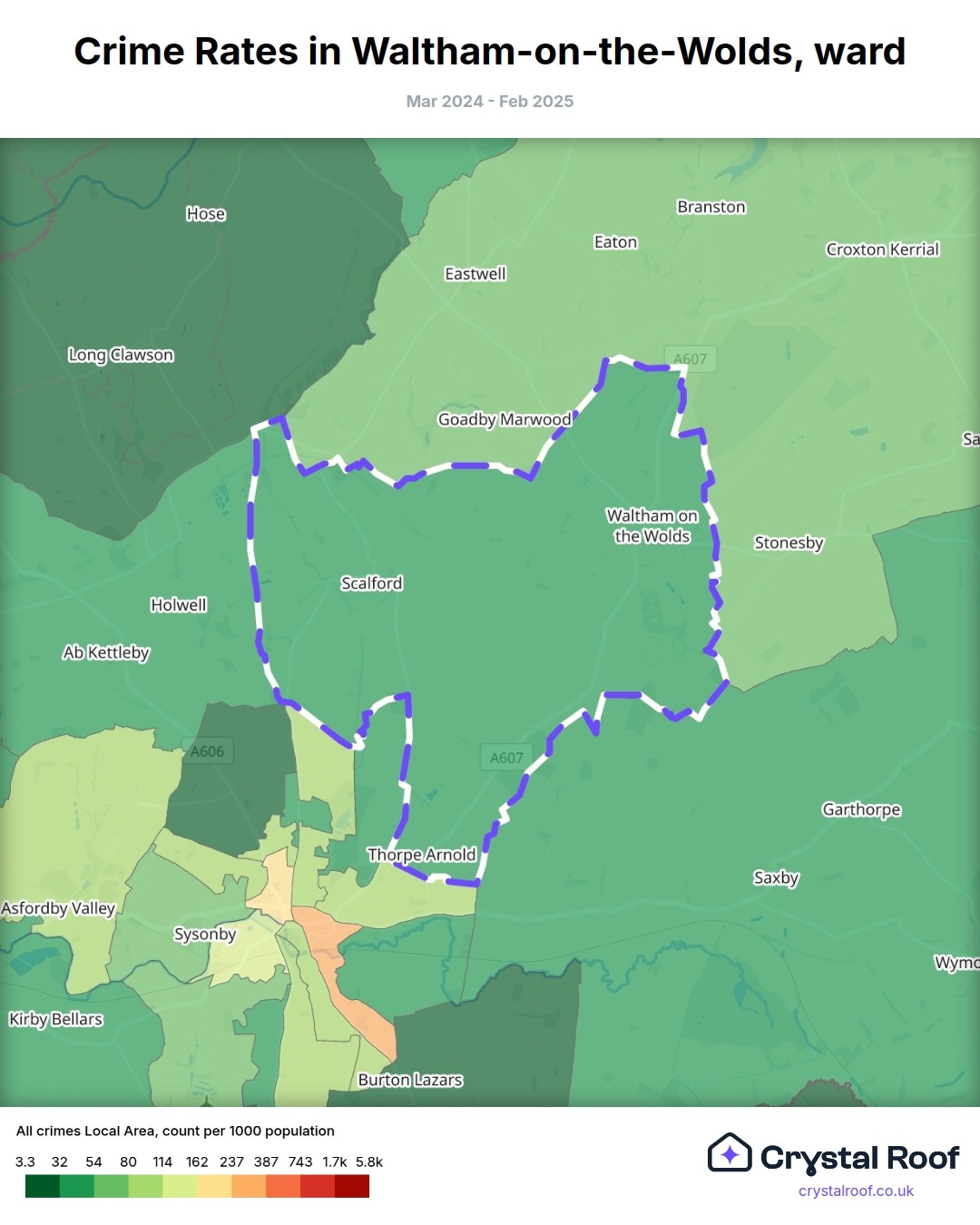 Crime Rates in Waltham-on-the-Wolds, ward

Mar 2024 - Feb 2025

Hose
Branston
Eaton
Croxton Kerrial
Eastwell
Long Clawson
A607
Goadby Marwood
Sa
Waltham on the Wolds
Stonesby
Scalford
Holwell
Ab Kettleby
A606
A607
Garthorpe
Thorpe Arnold
Saxby
Asfordby Valley
Sysonby
Wymo
Kirby Bellars
Burton Lazars

All crimes Local Area, count per 1000 population

3.3 32 54 80 114 162 237 387 743 1.7k 5.8k

Crystal Roof
crystalroof.co.uk