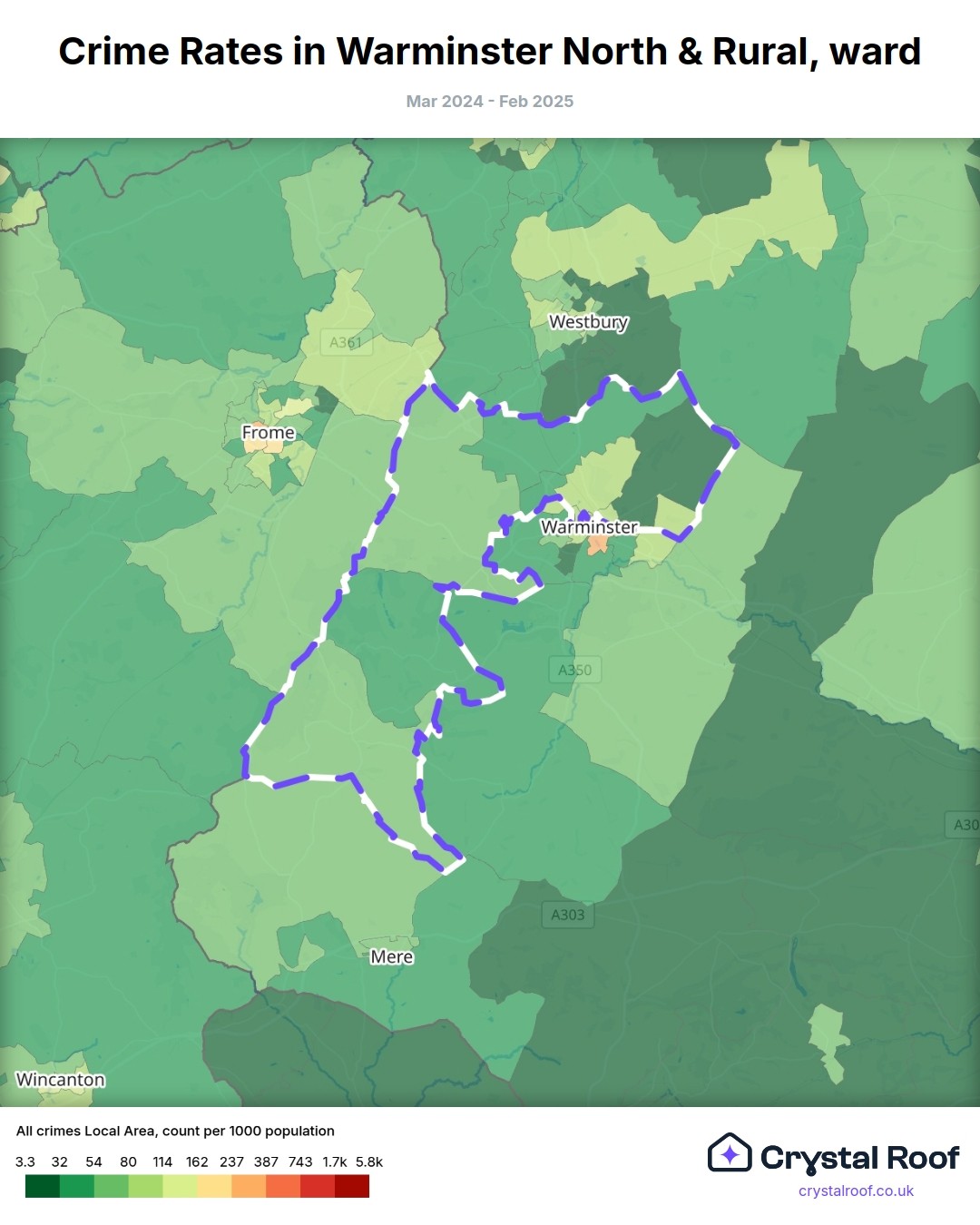 Crime Rates in Warminster North & Rural, ward

Mar 2024 - Feb 2025

A361
Westbury
Frome
Warminster
A350
A30
A303
Mere
Wincanton

All crimes Local Area, count per 1000 population

3.3 32 54 80 114 162 237 387 743 1.7k 5.8k

Crystal Roof
crystalroof.co.uk