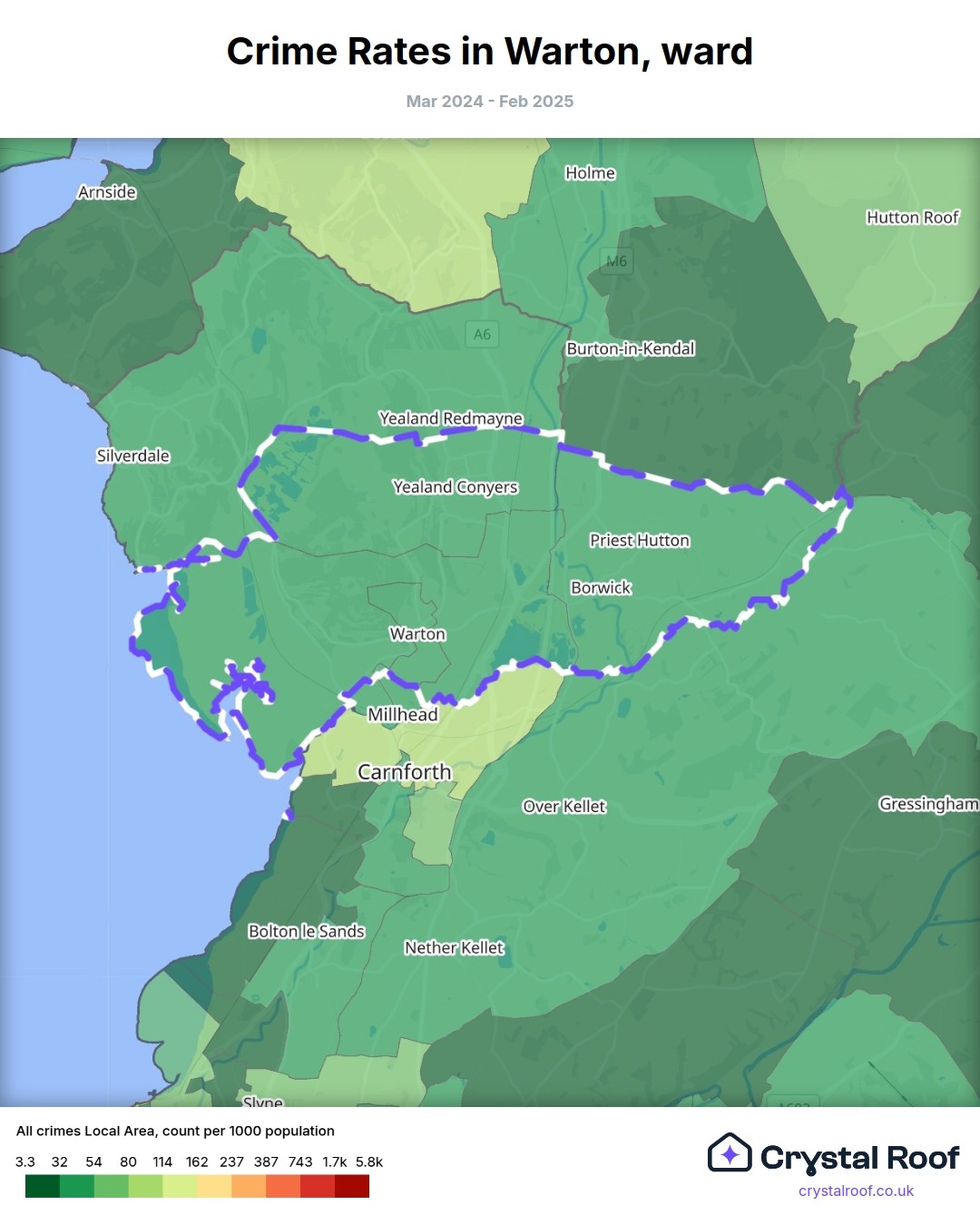 Crime Rates in Warton, ward

Mar 2024 - Feb 2025

Arnside
Holme
Hutton Roof
M6
A6
Burton-in-Kendal
Yealand Redmayne
Silverdale
Yealand Conyers
Priest Hutton
Borwick
Warton
Millhead
Carnforth
Over Kellet
Gressingham
Bolton le Sands
Nether Kellet
Slyne

All crimes Local Area, count per 1000 population

3.3 32 54 80 114 162 237 387 743 1.7k 5.8k

Crystal Roof
crystalroof.co.uk