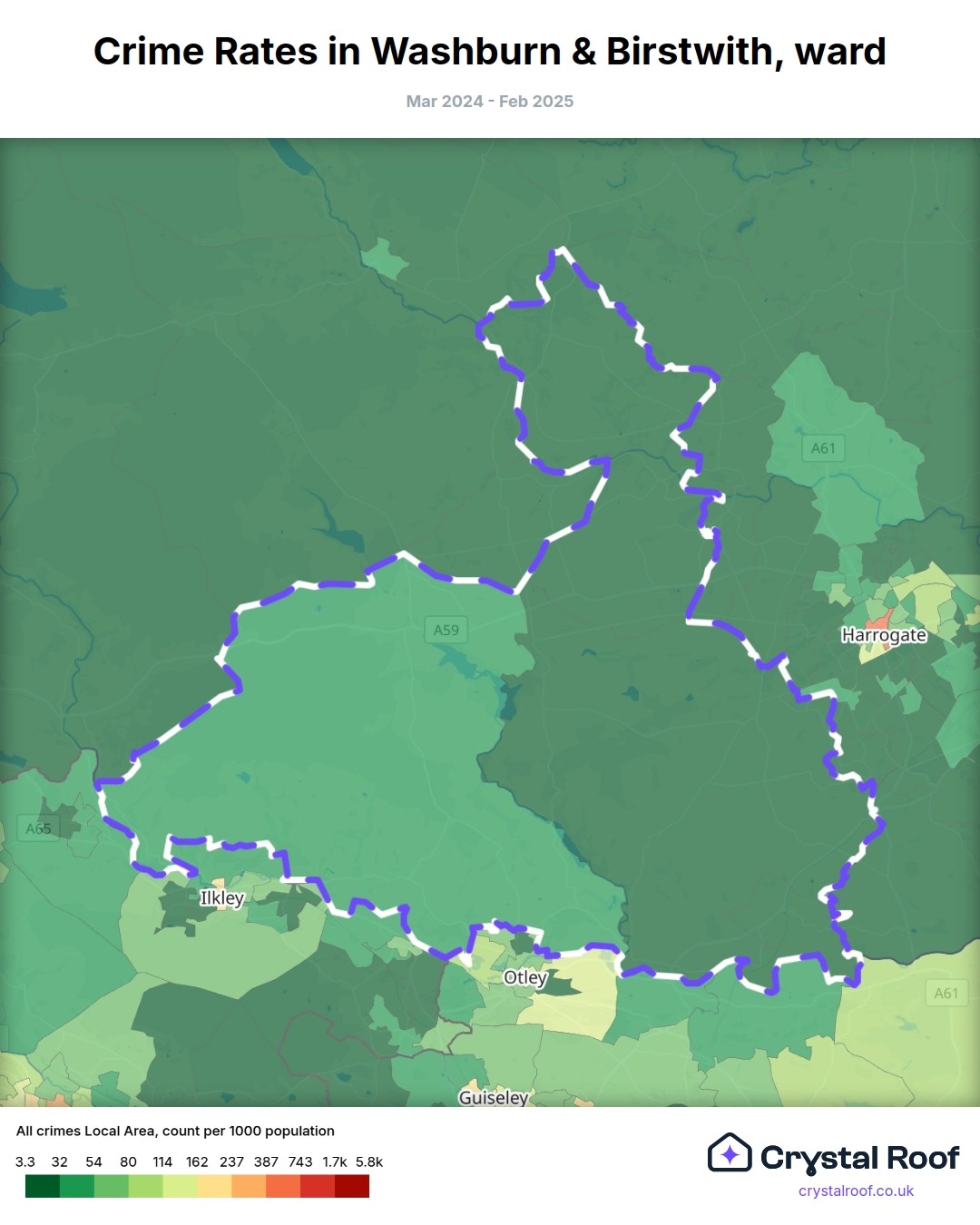 Crime Rates in Washburn & Birstwith, ward

Mar 2024 - Feb 2025

A61

A59

Harrogate

A65

Ilkley

Otley

A61

Guiseley

All crimes Local Area, count per 1000 population

3.3 32 54 80 114 162 237 387 743 1.7k 5.8k

Crystal Roof
crystalroof.co.uk